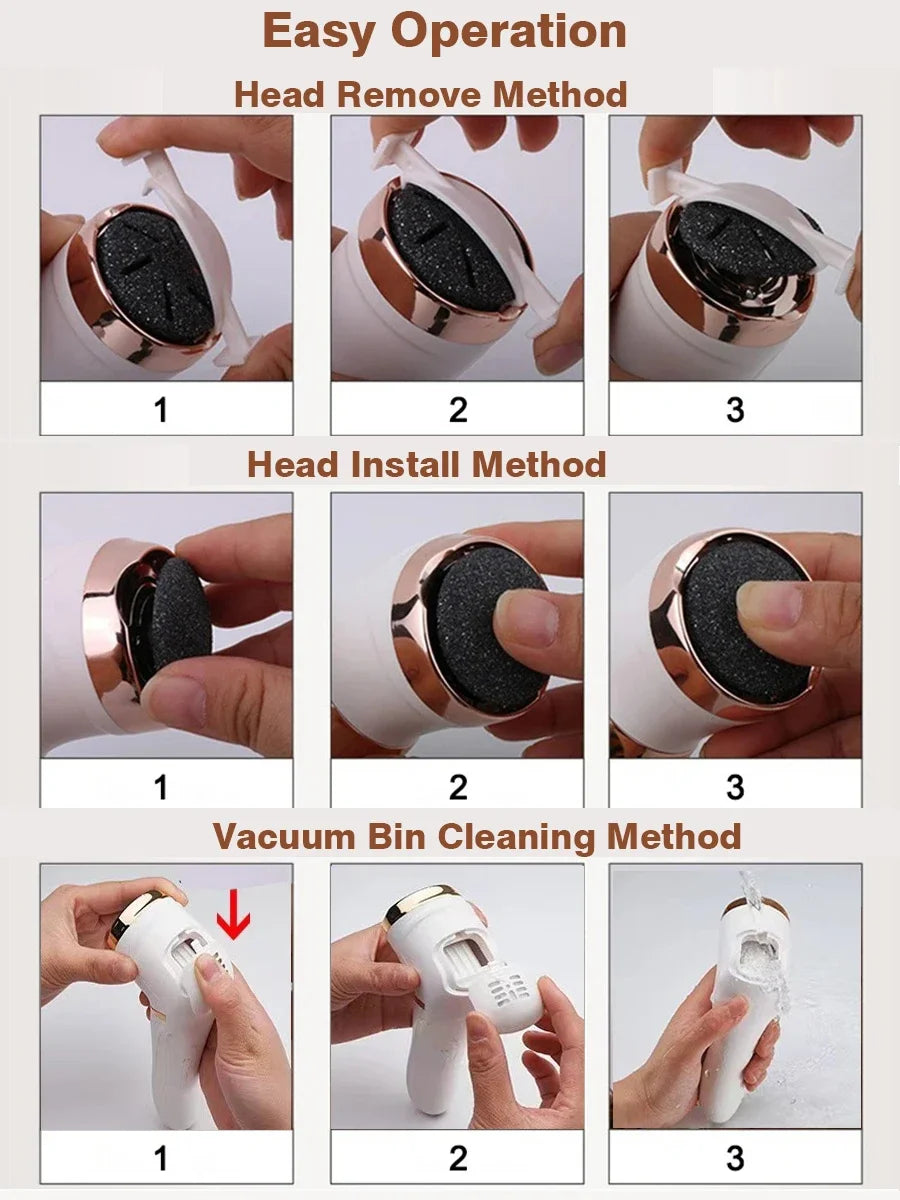 Easy Operation

Head Remove Method

1

2

3

Head Install Method

1

2

3

Vacuum Bin Cleaning Method

1

2

3