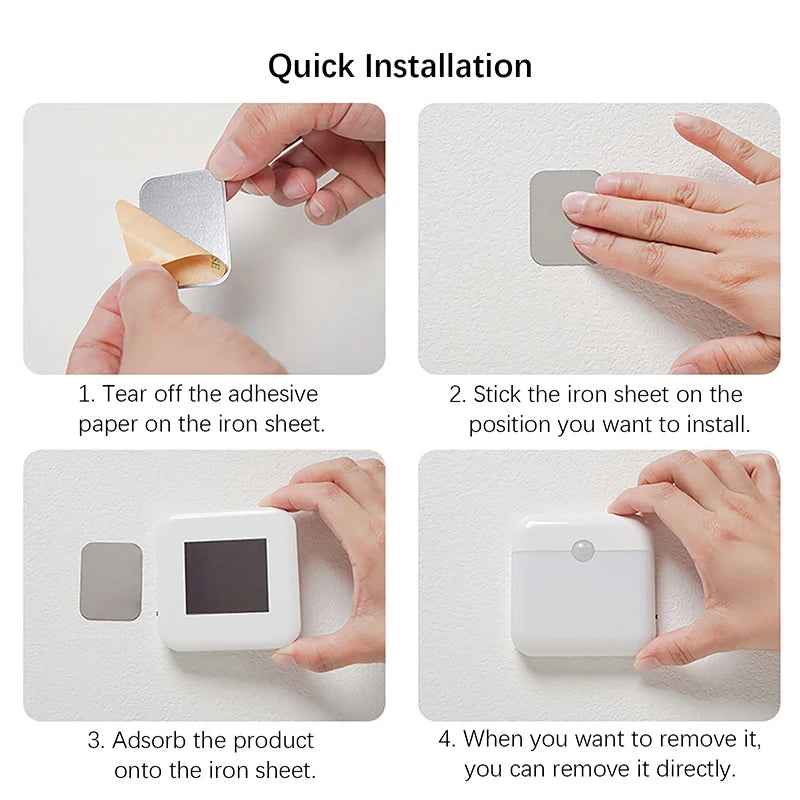 Quick Installation

1. Tear off the adhesive paper on the iron sheet.

2. Stick the iron sheet on the position you want to install.

3. Adsorb the product onto the iron sheet.

4. When you want to remove it, you can remove it directly.