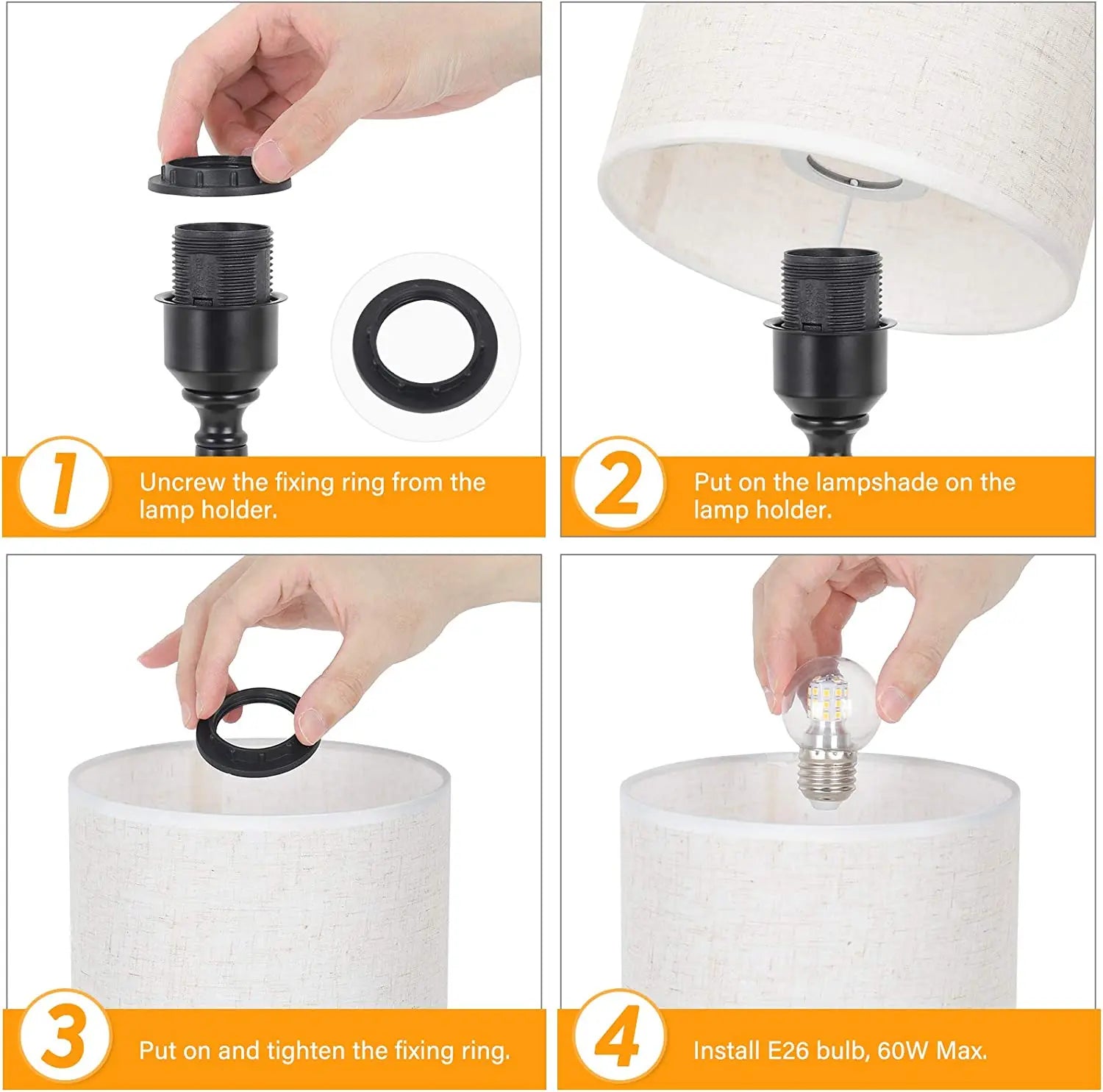 1

Uncrew the fixing ring from the lamp holder.

2

Put on the lampshade on the lamp holder.

3

Put on and tighten the fixing ring.

4

Install E26 bulb, 60W Max.