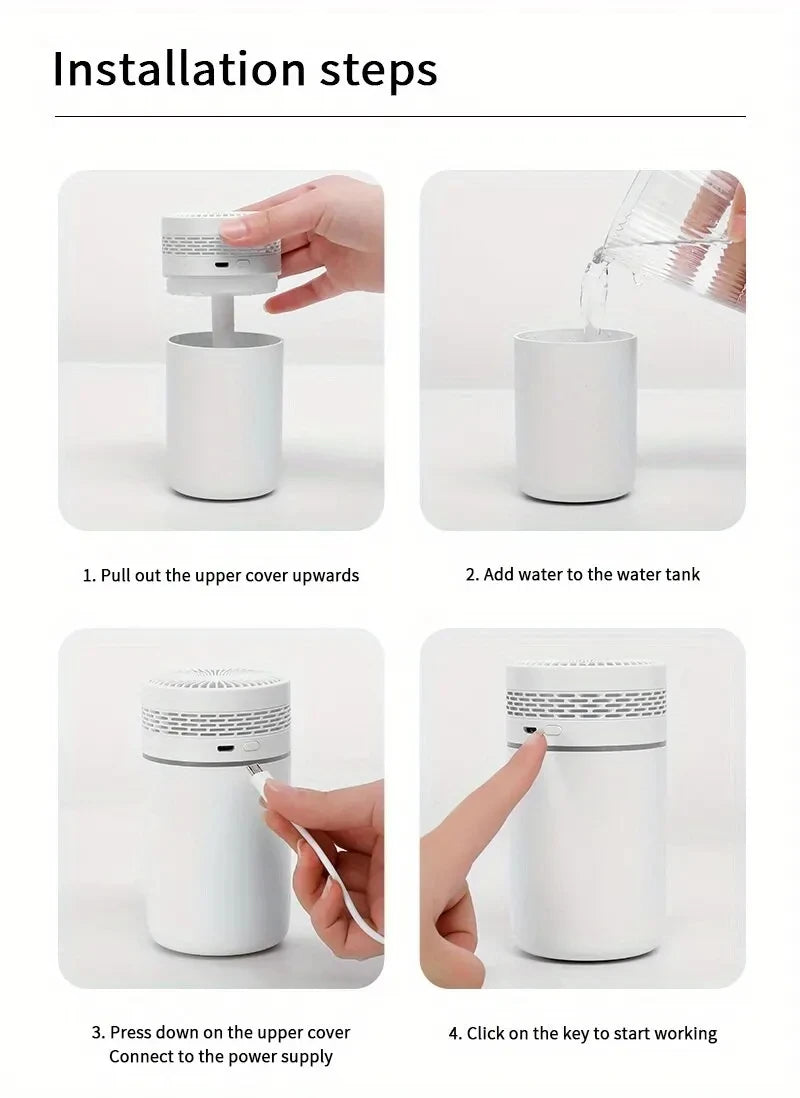 Installation steps

1. Pull out the upper cover upwards

2. Add water to the water tank

3. Press down on the upper cover
Connect to the power supply

4. Click on the key to start working