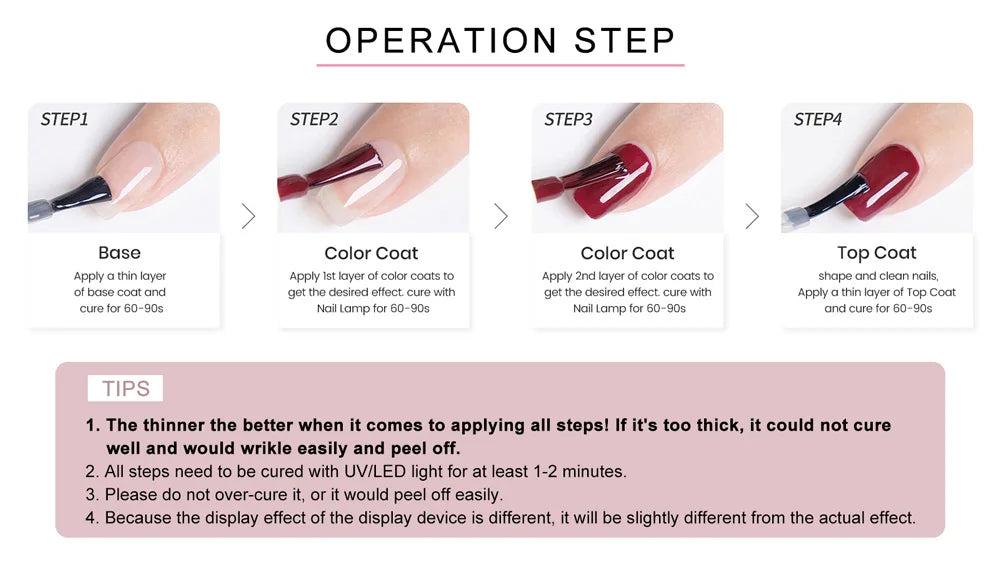 OPERATION STEP

STEP1

Base

Apply a thin layer of base coat and cure for 60-90s

STEP2

Color Coat

Apply 1st layer of color coats to get the desired effect. cure with Nail Lamp for 60-90s

STEP3

Color Coat

Apply 2nd layer of color coats to get the desired effect. cure with Nail Lamp for 60-90s

STEP4

Top Coat

shape and clean nails, Apply a thin layer of Top Coat and cure for 60-90s

TIPS

1. The thinner the better when it comes to applying all steps! If it's too thick, it could not cure well and would wrikle easily and peel off.
2. All steps need to be cured with UV/LED light for at least 1-2 minutes.
3. Please do not over-cure it, or it would peel off easily.
4. Because the display effect of the display device is different, it will be slightly different from the actual effect.