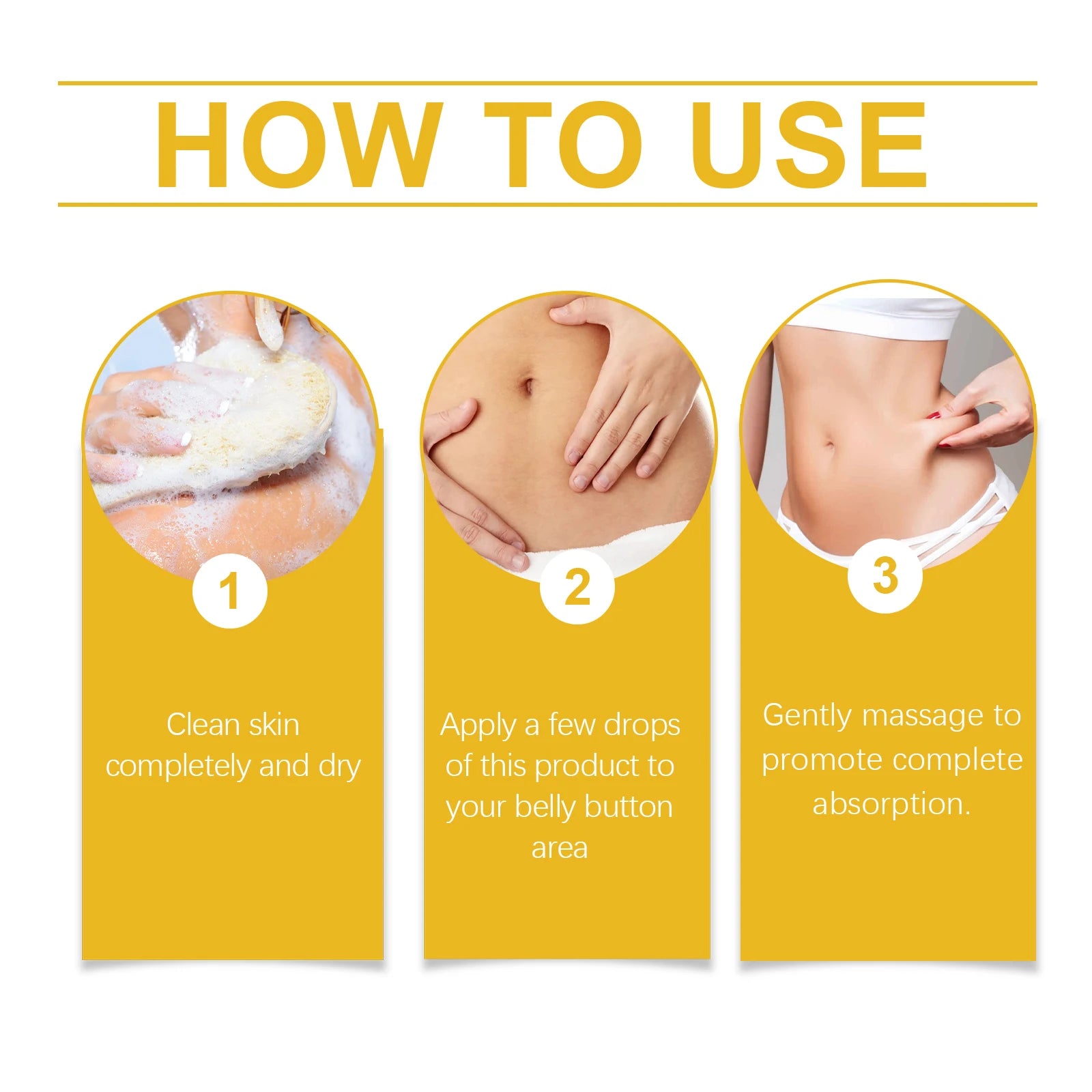 HOW TO USE

1

Clean skin completely and dry

2

Apply a few drops of this product to your belly button area

3

Gently massage to promote complete absorption.