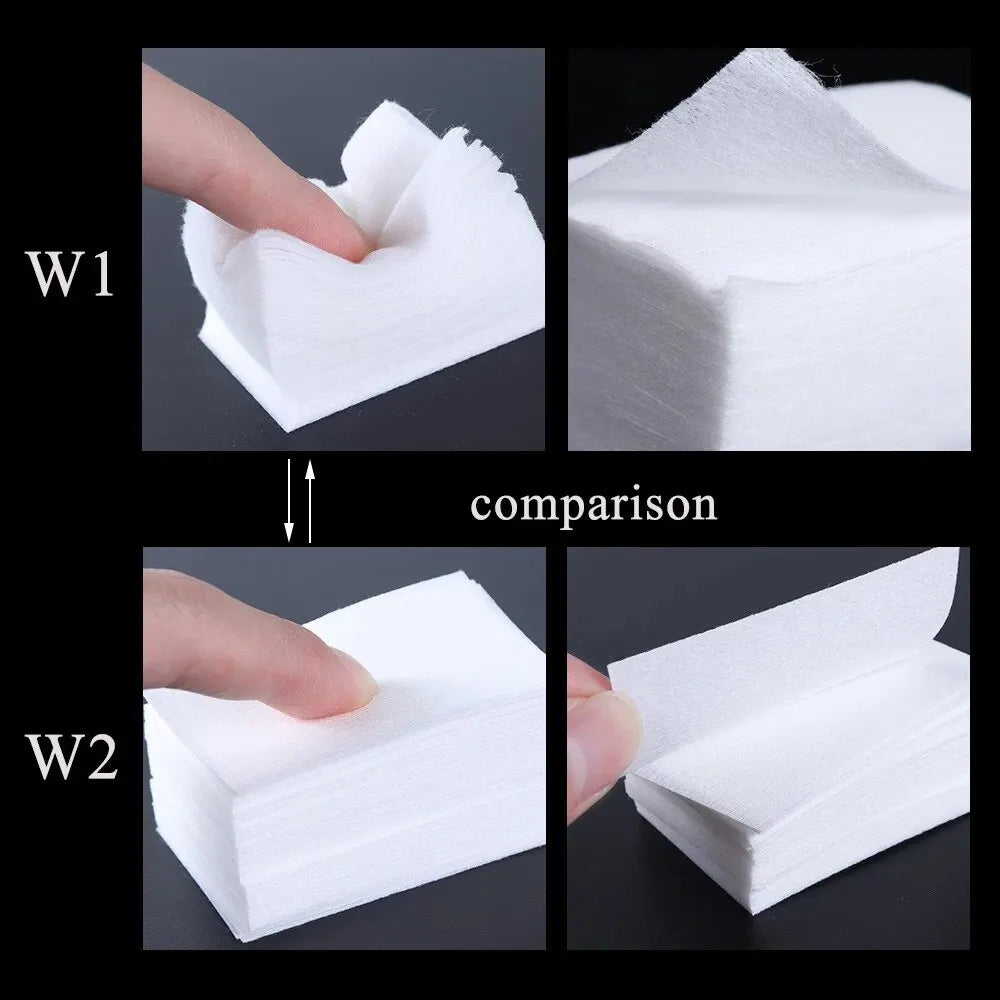 W1

comparison

W2