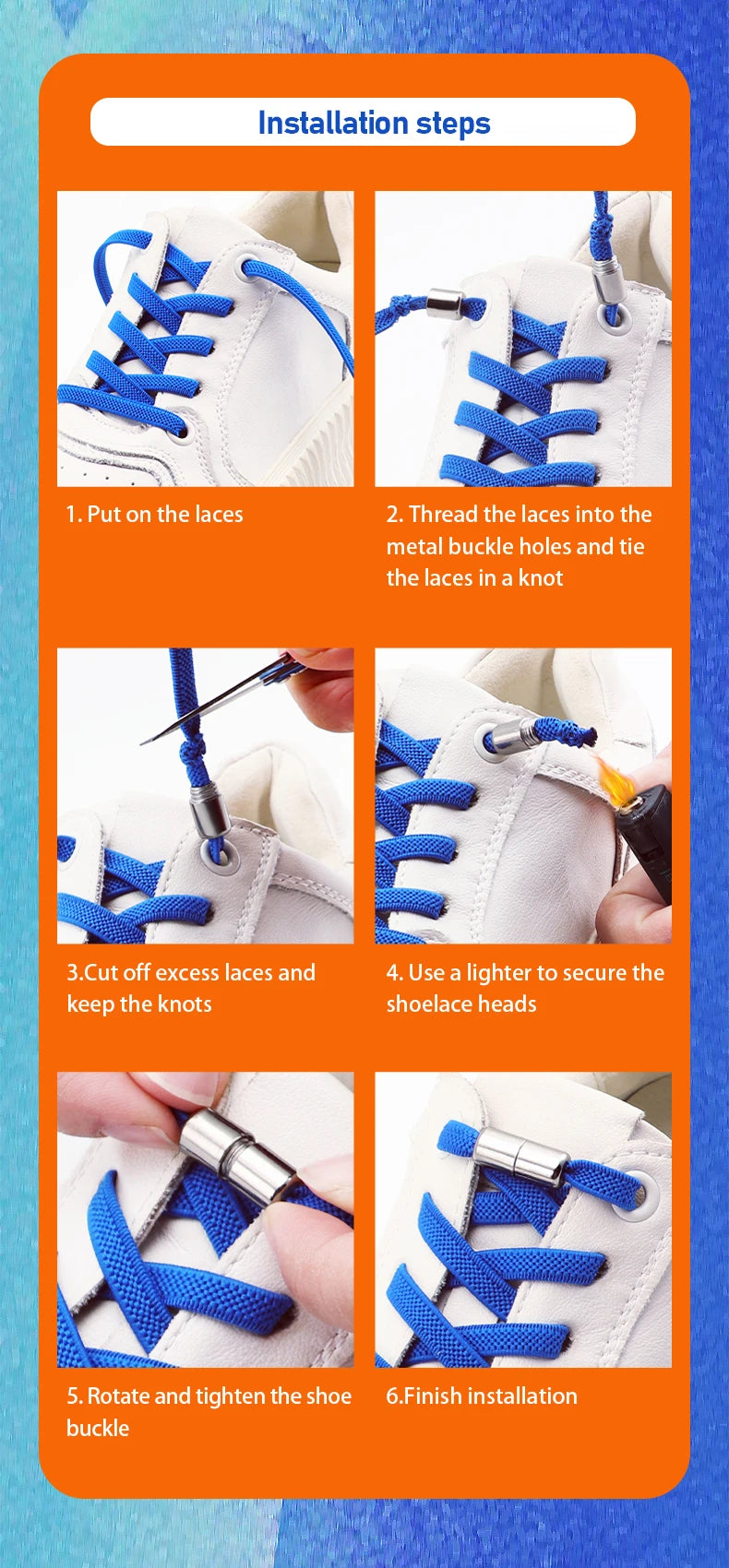 Installation steps

1. Put on the laces

2. Thread the laces into the metal buckle holes and tie the laces in a knot

3.Cut off excess laces and keep the knots

4. Use a lighter to secure the shoelace heads

5. Rotate and tighten the shoe buckle

6.Finish installation