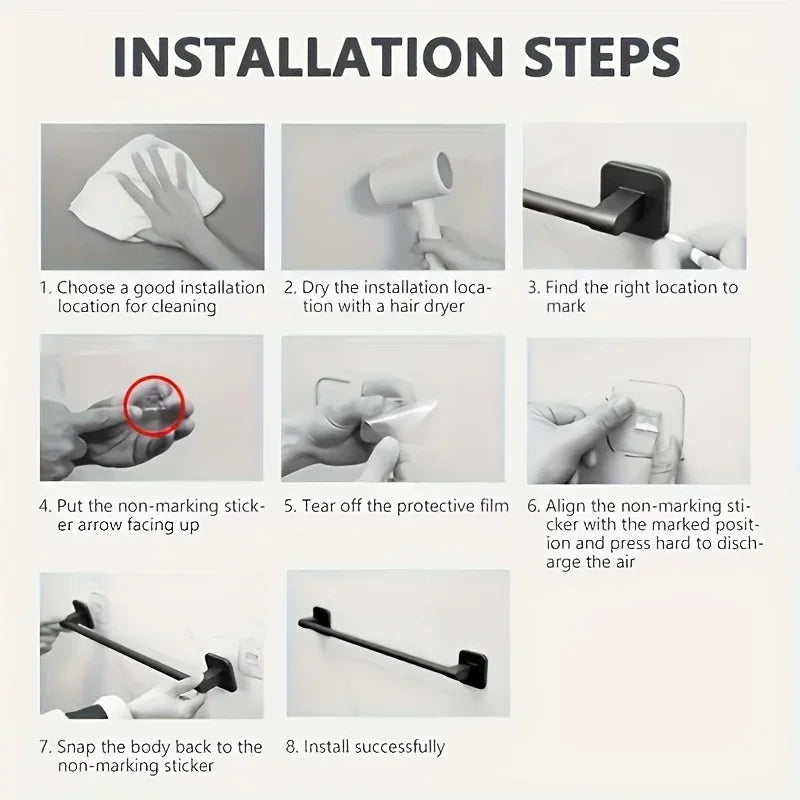 INSTALLATION STEPS

1. Choose a good installation location for cleaning

2. Dry the installation location with a hair dryer

3. Find the right location to mark

4. Put the non-marking sticker arrow facing up

5. Tear off the protective film

6. Align the non-marking sticker with the marked position and press hard to discharge the air

7. Snap the body back to the non-marking sticker

8. Install successfully