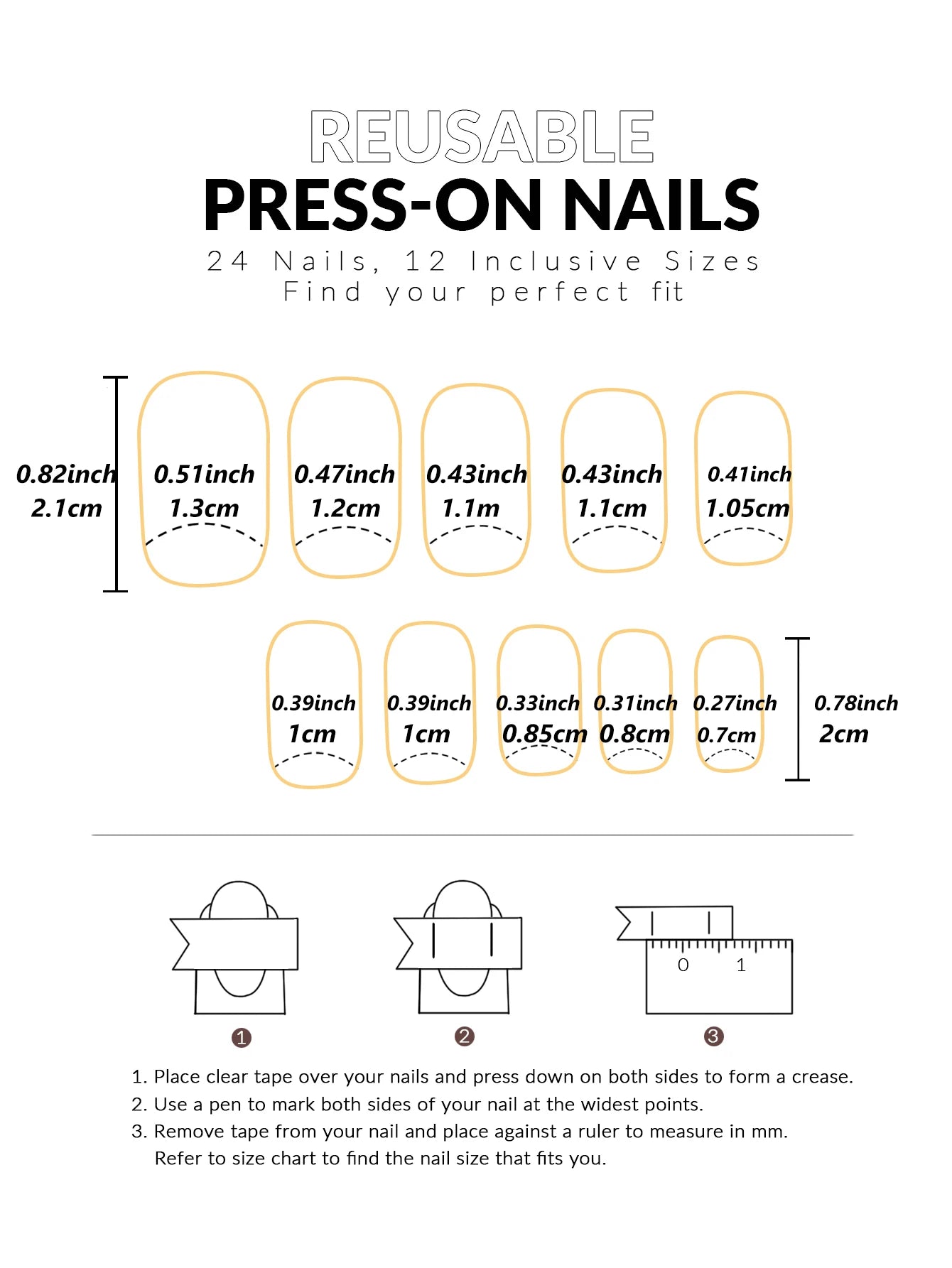 REUSABLE
PRESS-ON NAILS
24 Nails, 12 Inclusive Sizes
Find your perfect fit

0.82inch
2.1cm

0.51inch
1.3cm

0.47inch
1.2cm

0.43inch
1.1m

0.43inch
1.1cm

0.41inch
1.05cm

0.39inch
1cm

0.39inch
1cm

0.33inch
0.85cm

0.31inch
0.8cm

0.27inch
0.7cm

0.78inch
2cm

0 1

1

2

3

1. Place clear tape over your nails and press down on both sides to form a crease.
2. Use a pen to mark both sides of your nail at the widest points.
3. Remove tape from your nail and place against a ruler to measure in mm. Refer to size chart to find the nail size that fits you.