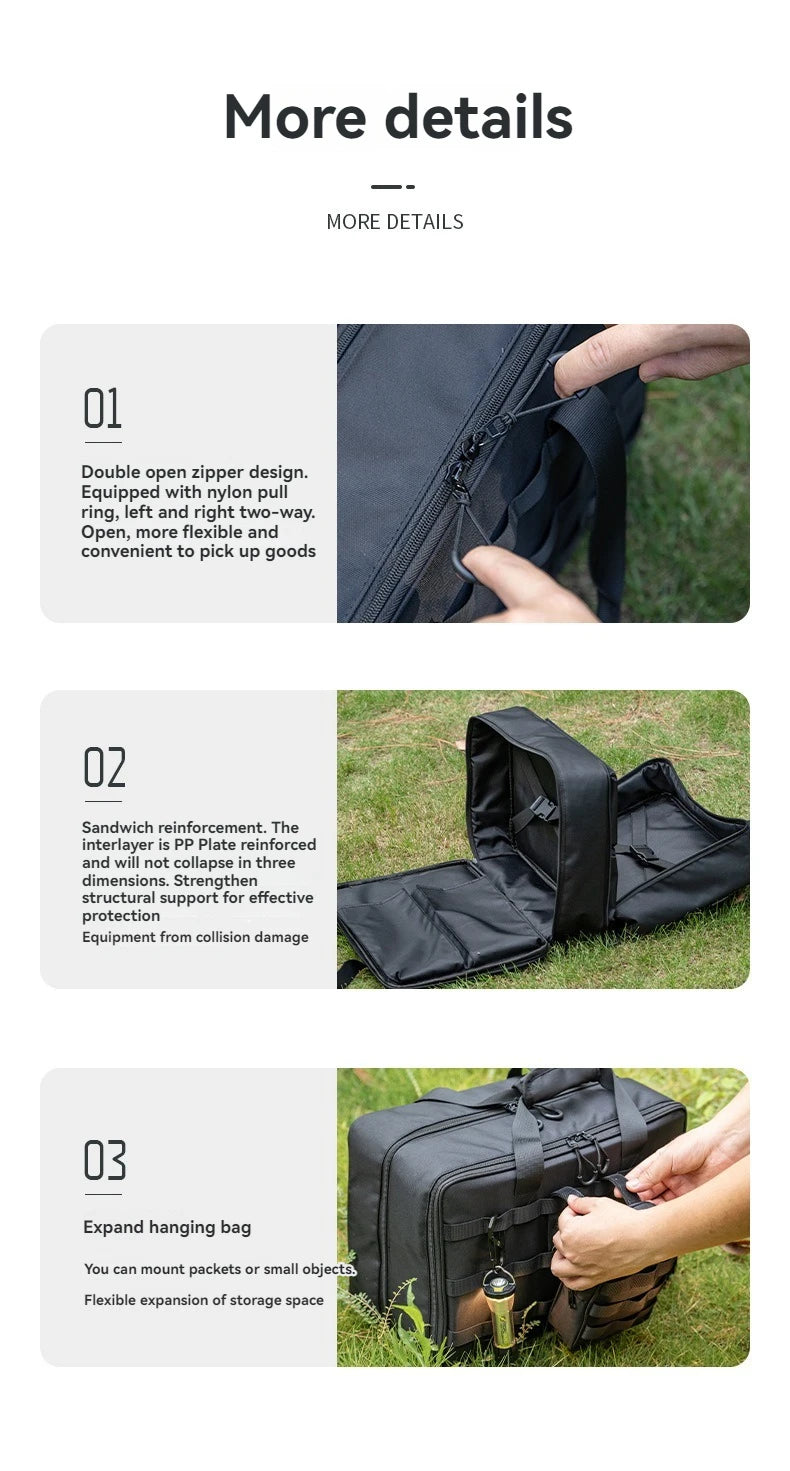 More details

MORE DETAILS

01

Double open zipper design. Equipped with nylon pull ring, left and right two-way. Open, more flexible and convenient to pick up goods

02

Sandwich reinforcement. The interlayer is PP Plate reinforced and will not collapse in three dimensions. Strengthen structural support for effective protection

Equipment from collision damage

03

Expand hanging bag

You can mount packets or small objects.

Flexible expansion of storage space