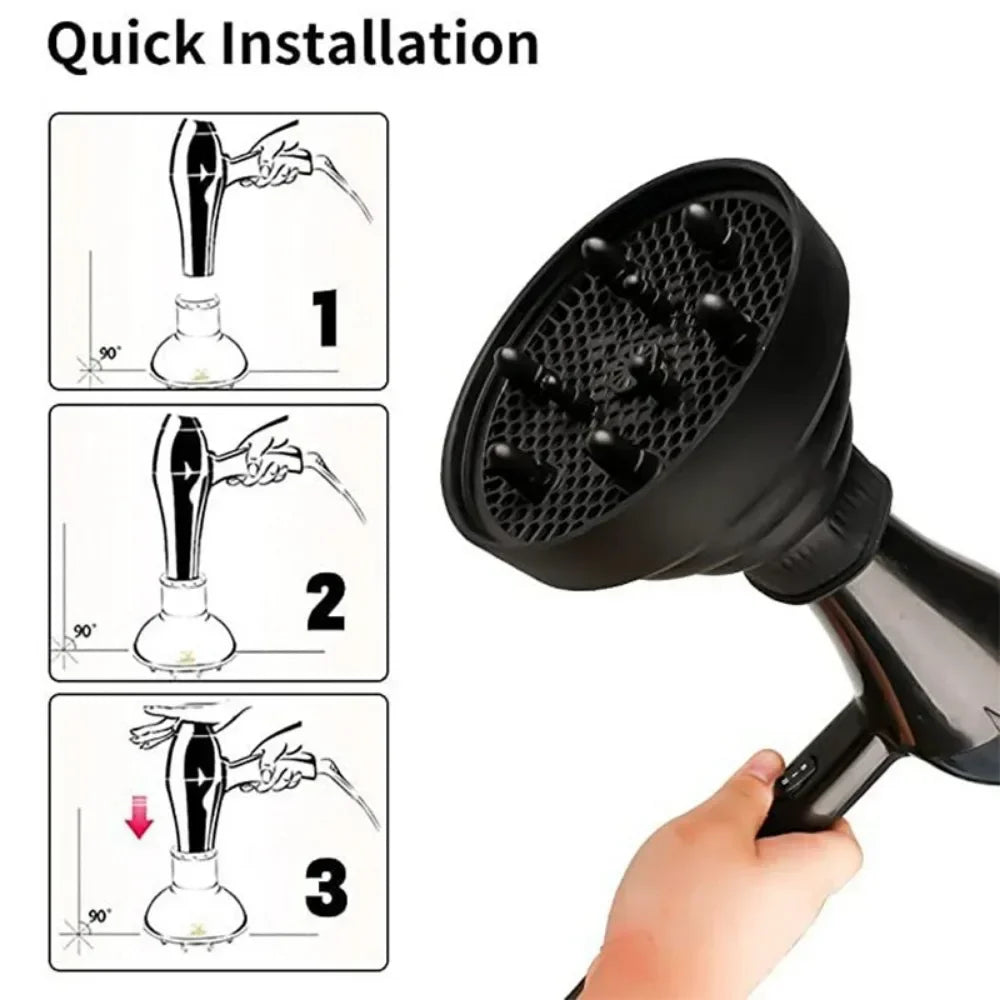 Quick Installation

90°

1

90°

2

90°

3