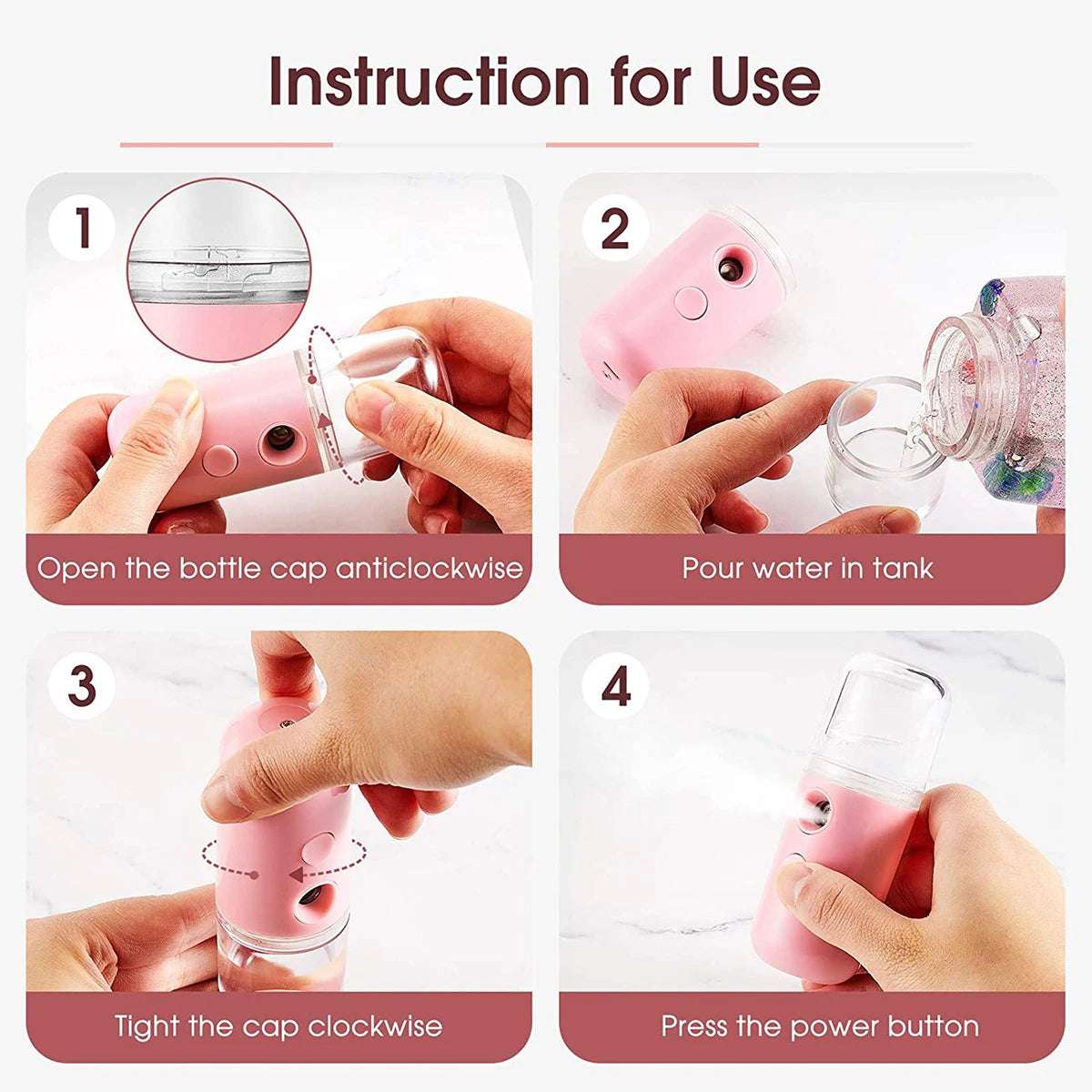 Instruction for Use

1

Open the bottle cap anticlockwise

2

Pour water in tank

3

Tight the cap clockwise

4

Press the power button