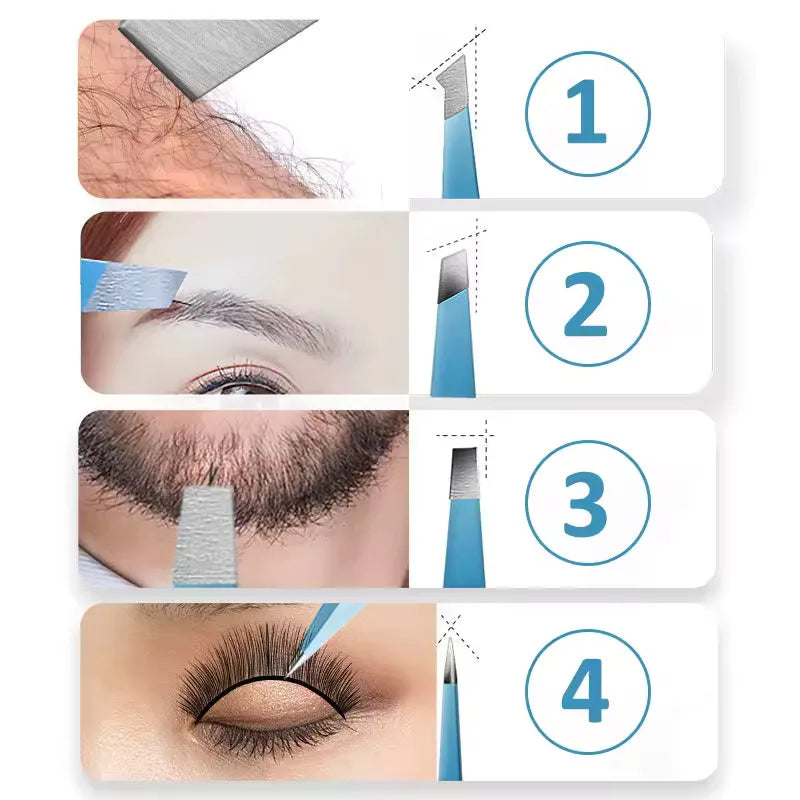 1

2

3

4