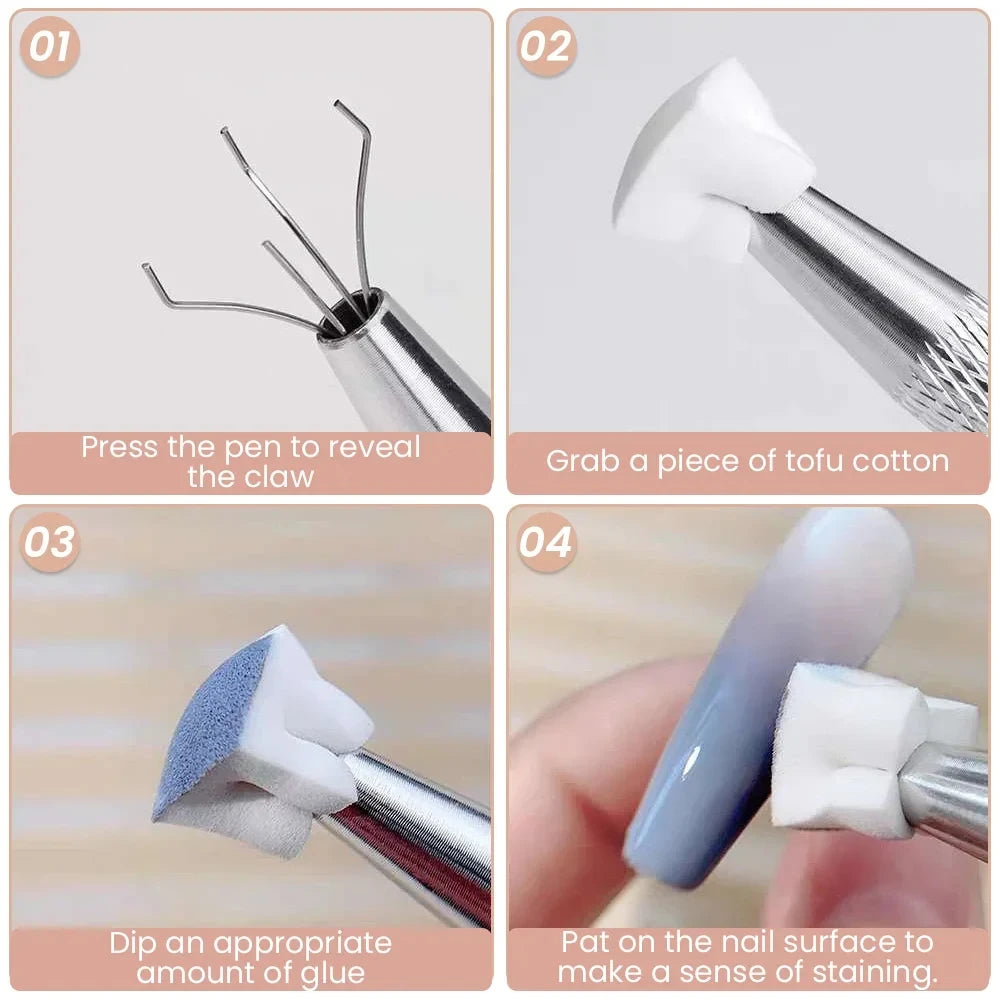 01

Press the pen to reveal the claw

02

Grab a piece of tofu cotton

03

Dip an appropriate amount of glue

04

Pat on the nail surface to make a sense of staining.