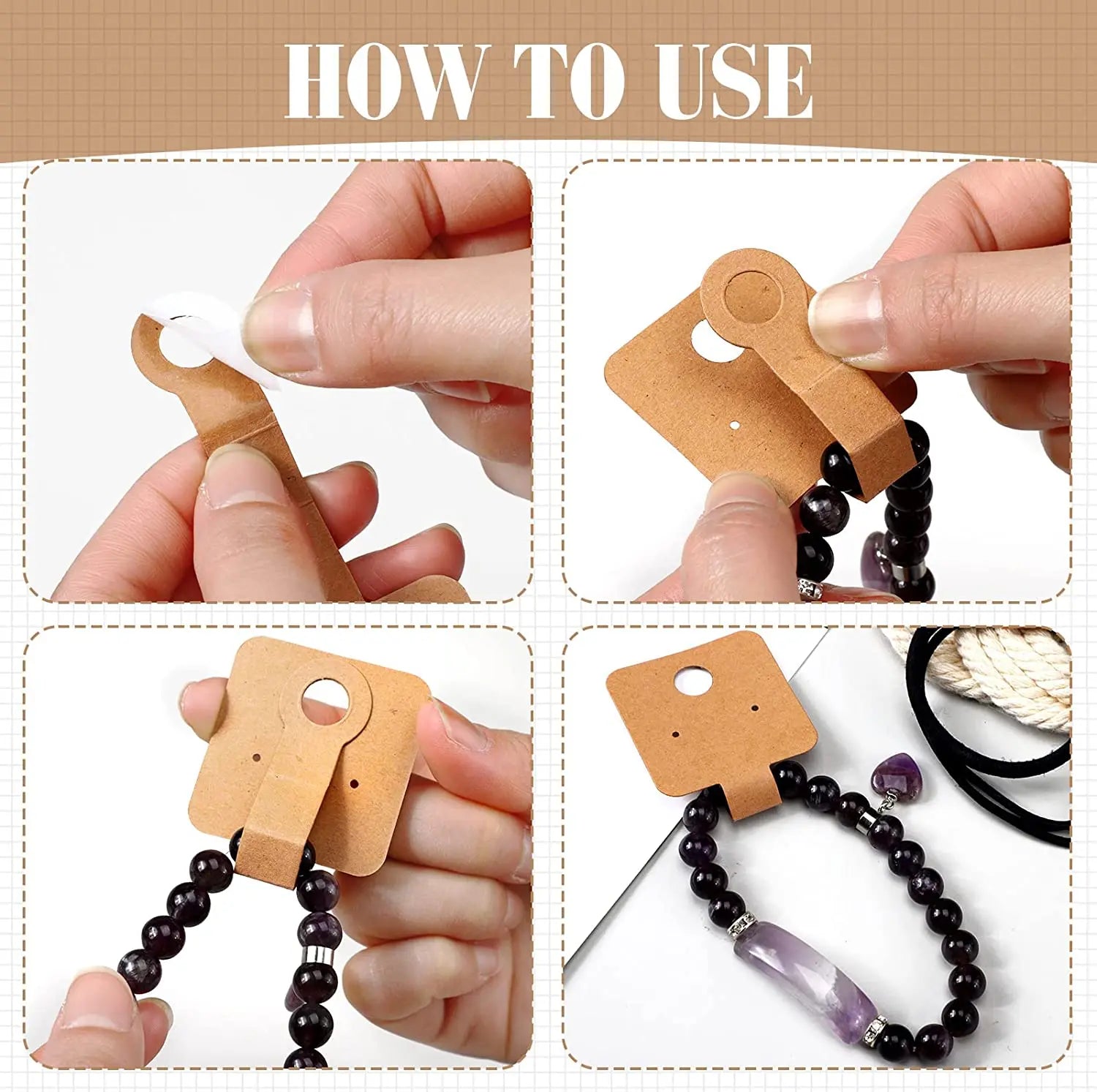 HOW TO USE