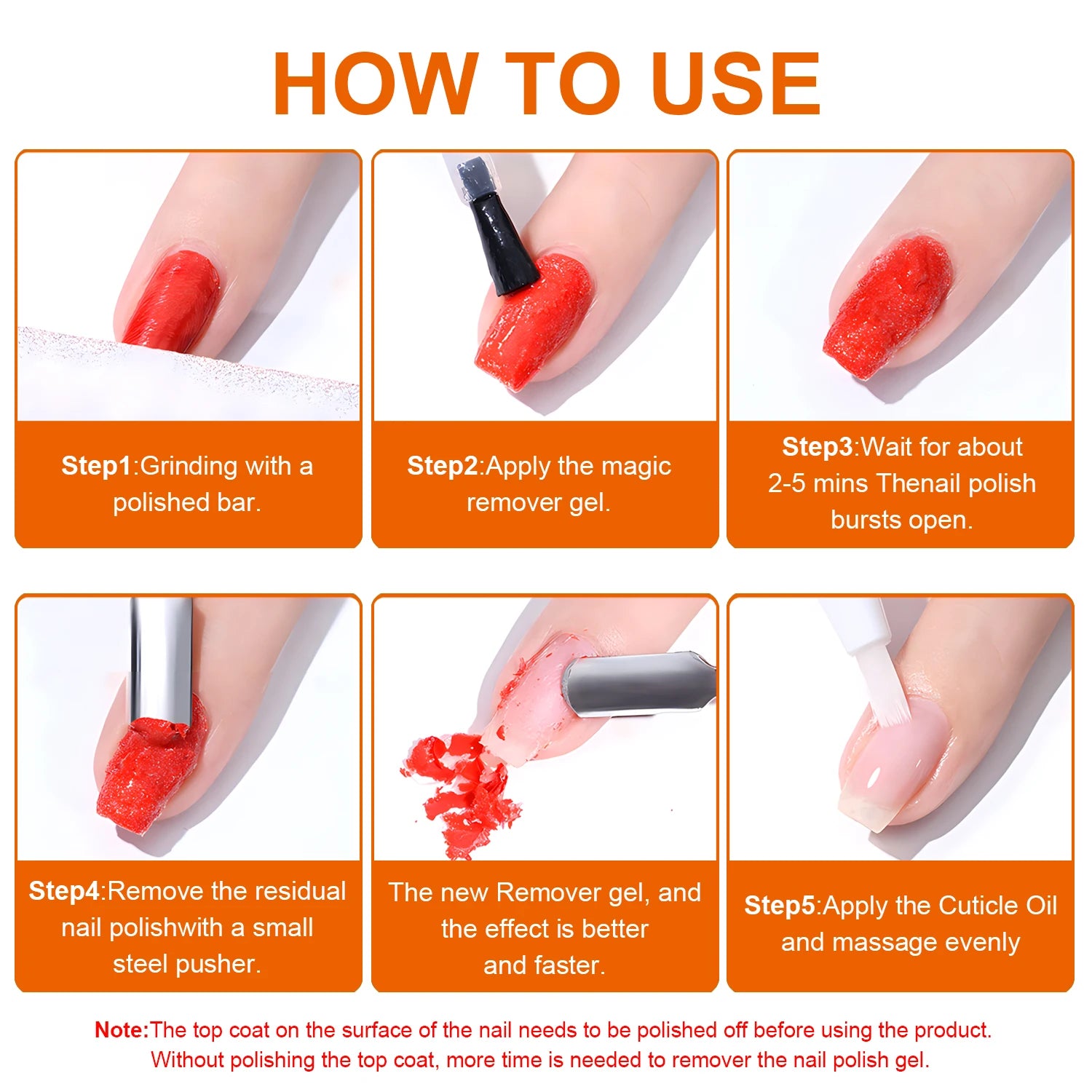 HOW TO USE

Step1:Grinding with a polished bar.

Step2:Apply the magic remover gel.

Step3:Wait for about 2-5 mins Thenail polish bursts open.

Step4:Remove the residual nail polishwith a small steel pusher.

The new Remover gel, and the effect is better and faster.

Step5:Apply the Cuticle Oil and massage evenly

Note:The top coat on the surface of the nail needs to be polished off before using the product. Without polishing the top coat, more time is needed to remover the nail polish gel.