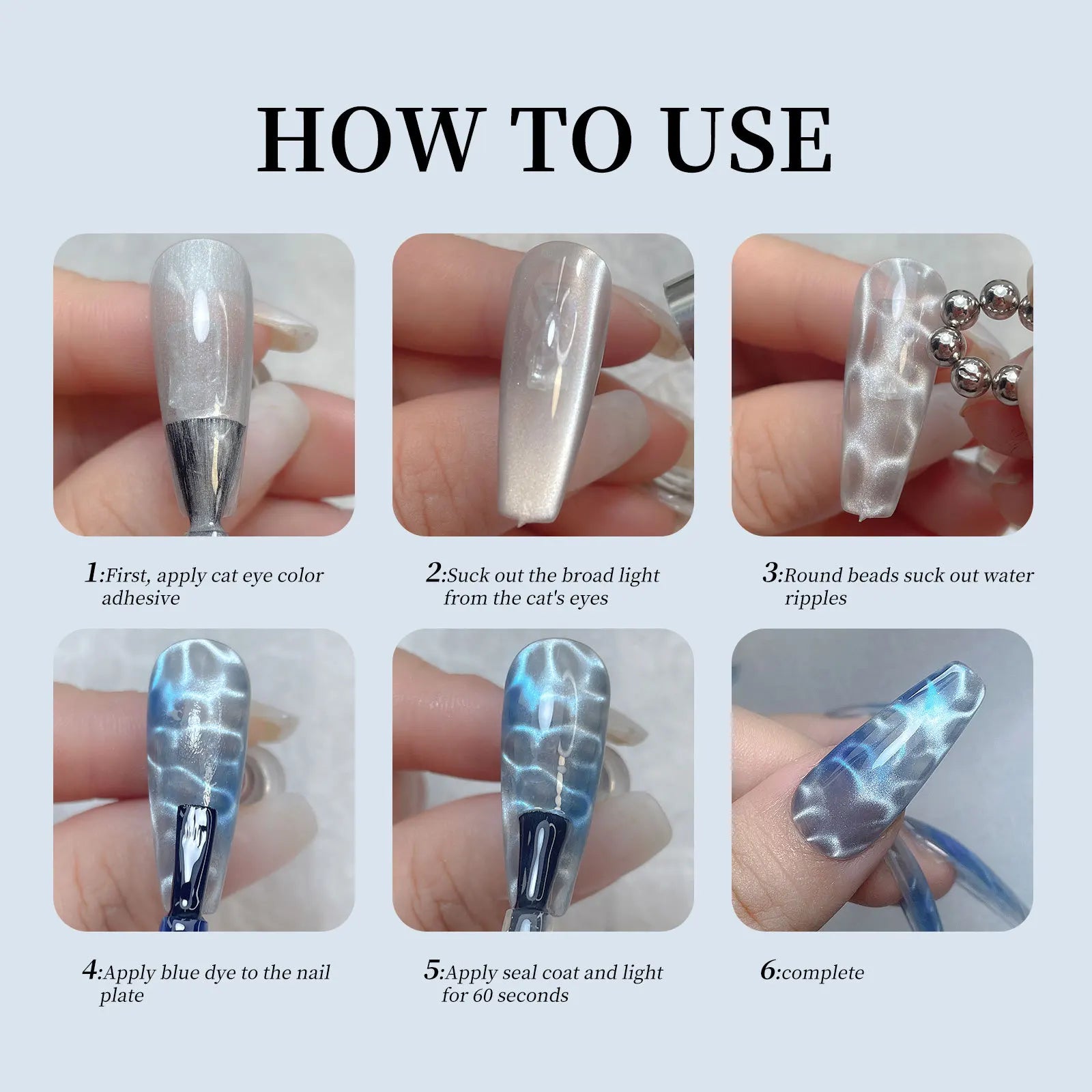 HOW TO USE

1:First, apply cat eye color adhesive

2:Suck out the broad light from the cat's eyes

3:Round beads suck out water ripples

4:Apply blue dye to the nail plate

5:Apply seal coat and light for 60 seconds

6:complete