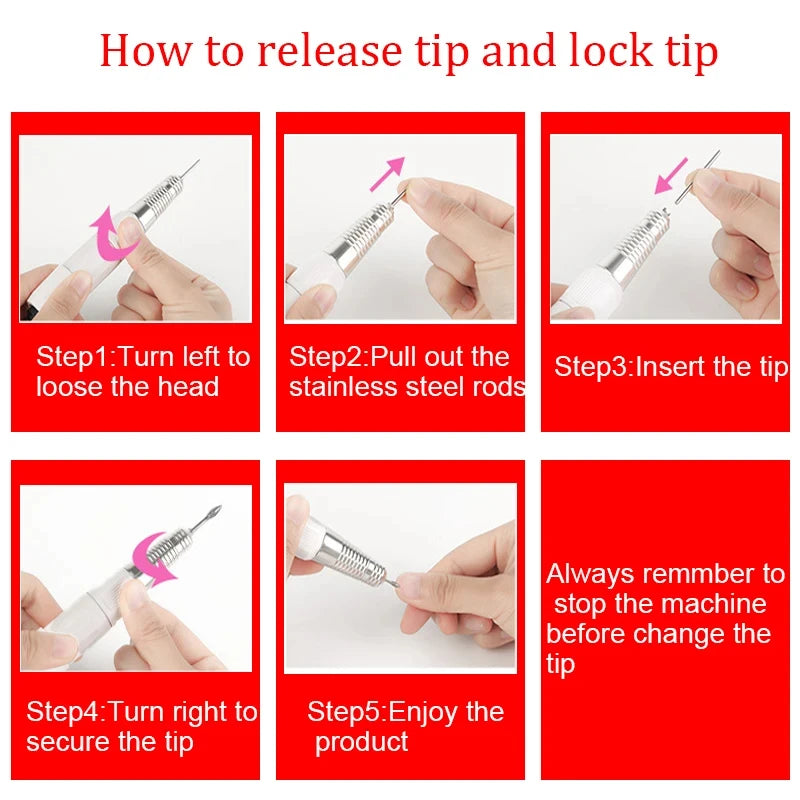 How to release tip and lock tip

Step1:Turn left to loose the head

Step2:Pull out the stainless steel rods

Step3:Insert the tip

Step4:Turn right to secure the tip

Step5:Enjoy the product

Always remmber to stop the machine before change the tip