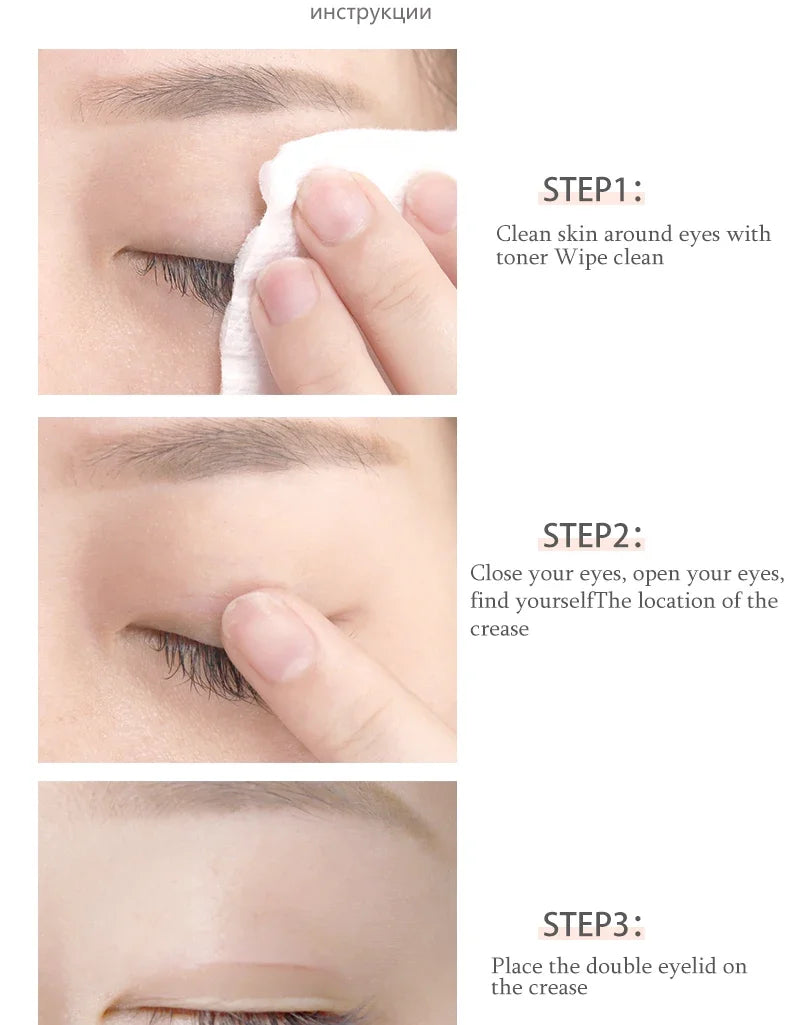 инструкции

STEP1:

Clean skin around eyes with toner Wipe clean

STEP2:

Close your eyes, open your eyes, find yourselfThe location of the crease

STEP3:

Place the double eyelid on the crease