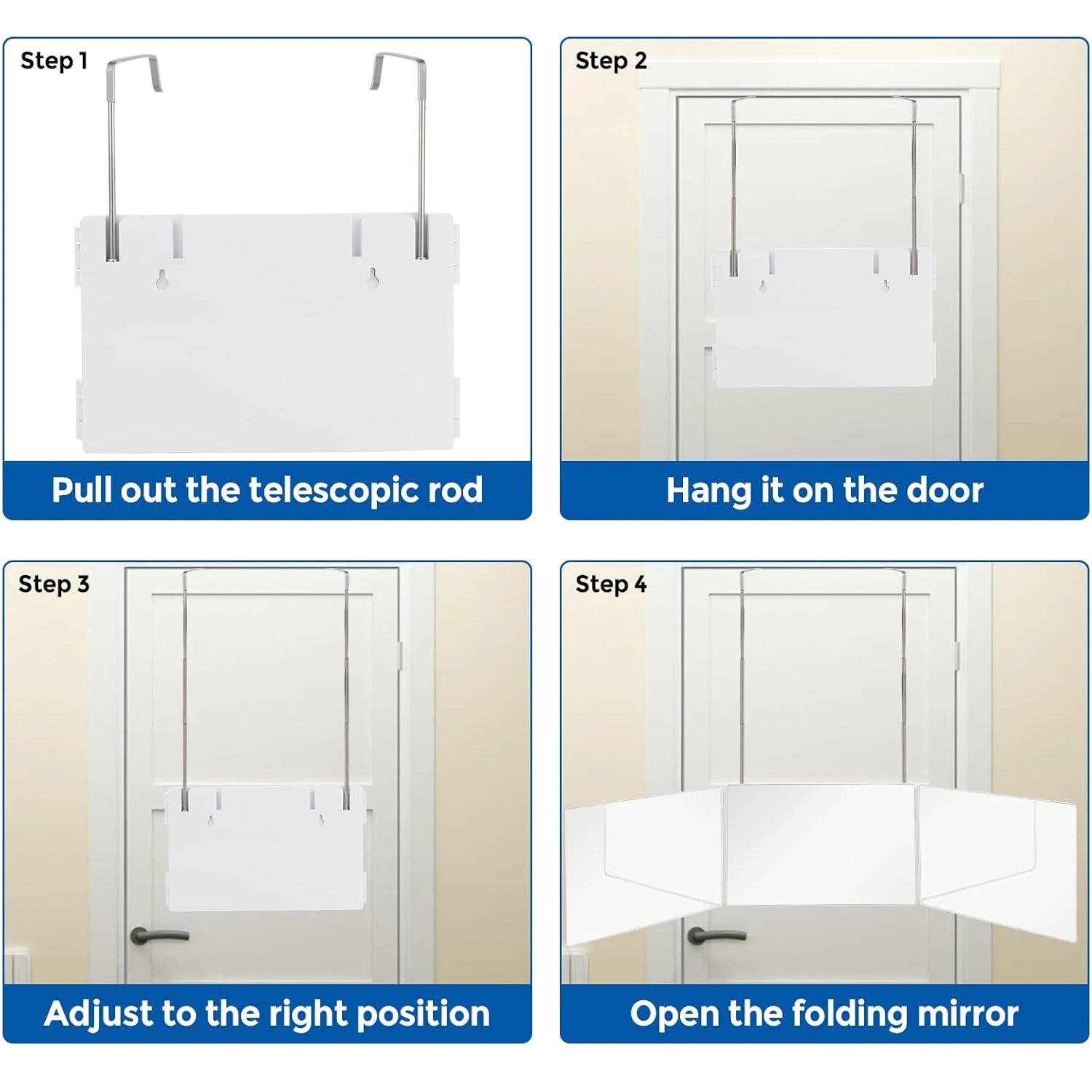 Step 1

Pull out the telescopic rod

Step 2

Hang it on the door

Step 3

Adjust to the right position

Step 4

Open the folding mirror