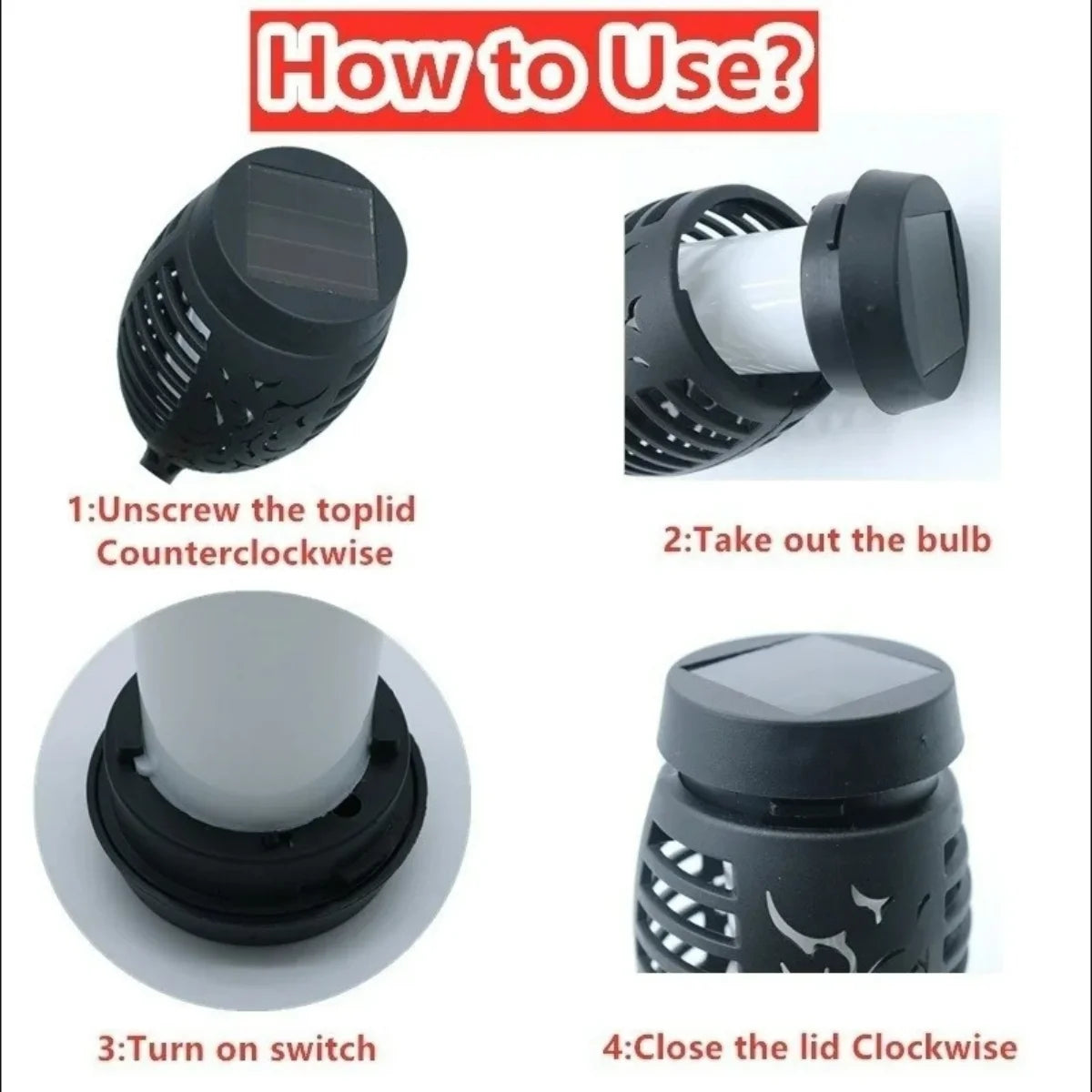 How to Use?

1:Unscrew the toplid Counterclockwise

2:Take out the bulb

3:Turn on switch

4:Close the lid Clockwise