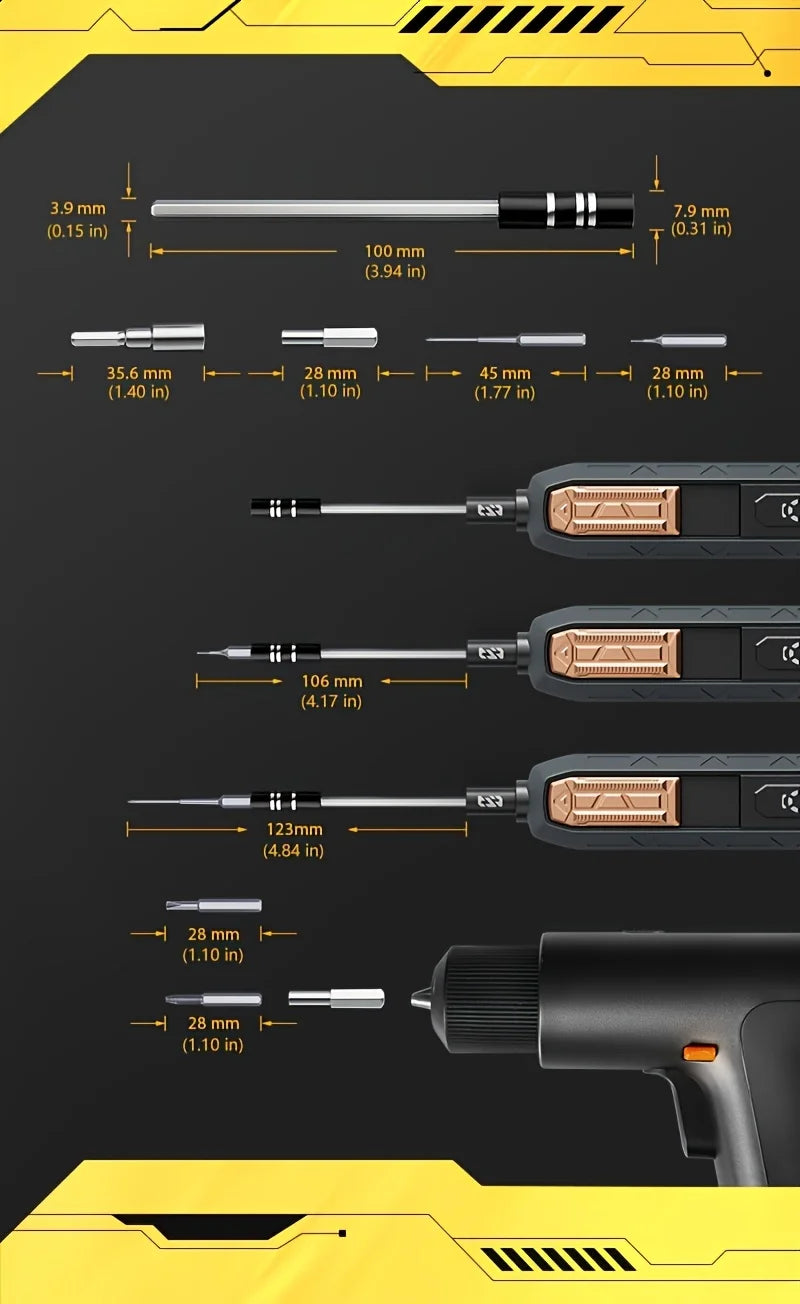 3.9 mm
(0.15 in)

100 mm
(3.94 in)

7.9 mm
(0.31 in)

35.6 mm
(1.40 in)

28 mm
(1.10 in)

45 mm
(1.77 in)

28 mm
(1.10 in)

106 mm
(4.17 in)

123mm
(4.84 in)

28 mm
(1.10 in)

28 mm
(1.10 in)