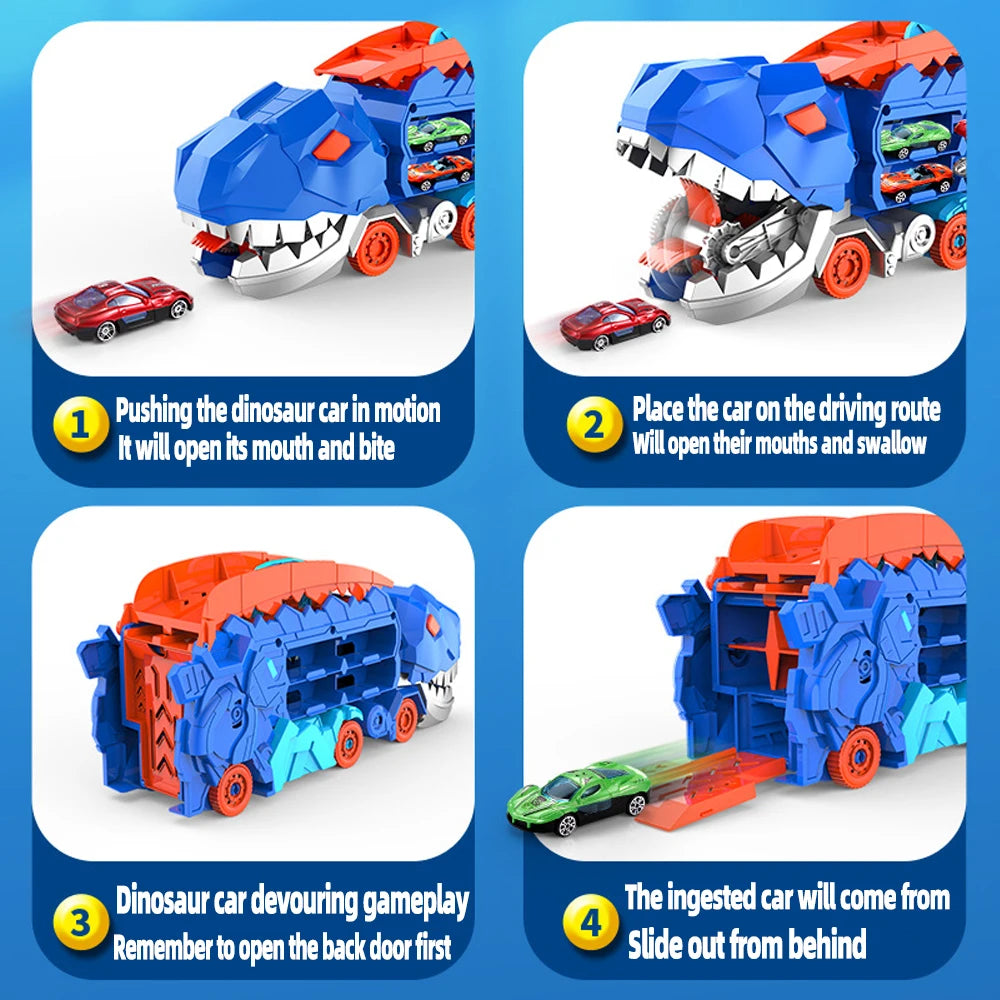 1 Pushing the dinosaur car in motion
It will open its mouth and bite

2 Place the car on the driving route
Will open their mouths and swallow

3 Dinosaur car devouring gameplay
Remember to open the back door first

4 The ingested car will come from
Slide out from behind