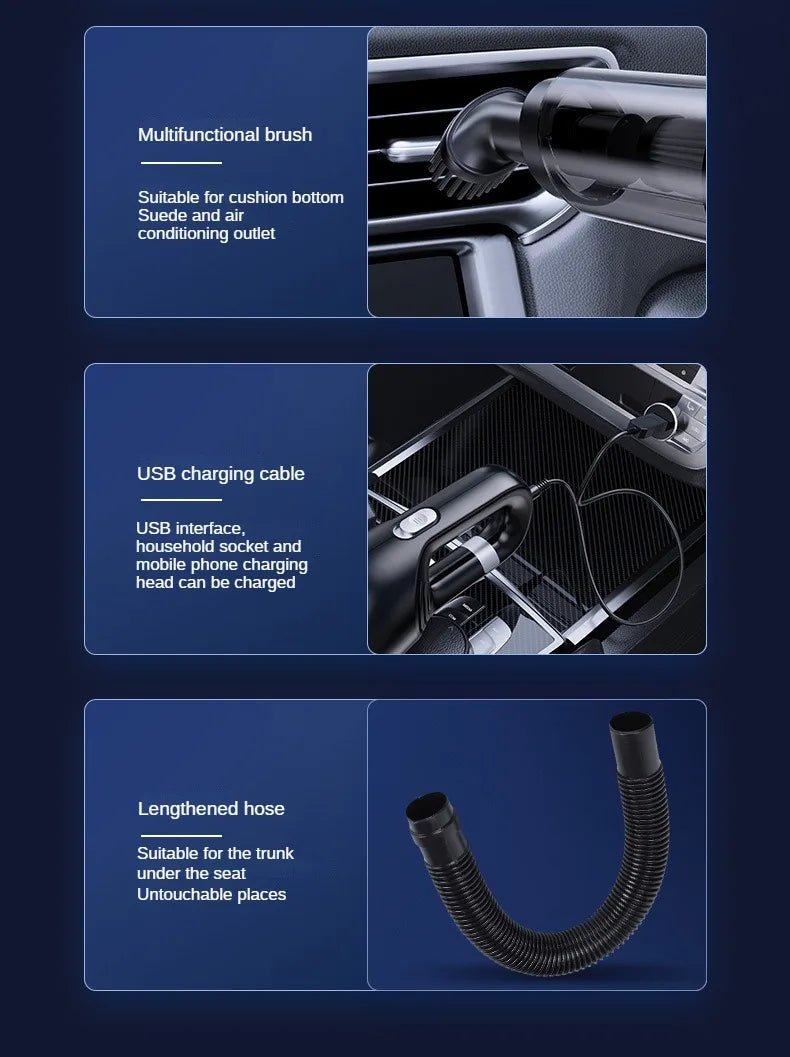 Multifunctional brush

Suitable for cushion bottom
Suede and air
conditioning outlet

USB charging cable

USB interface,
household socket and
mobile phone charging
head can be charged

Lengthened hose

Suitable for the trunk
under the seat
Untouchable places