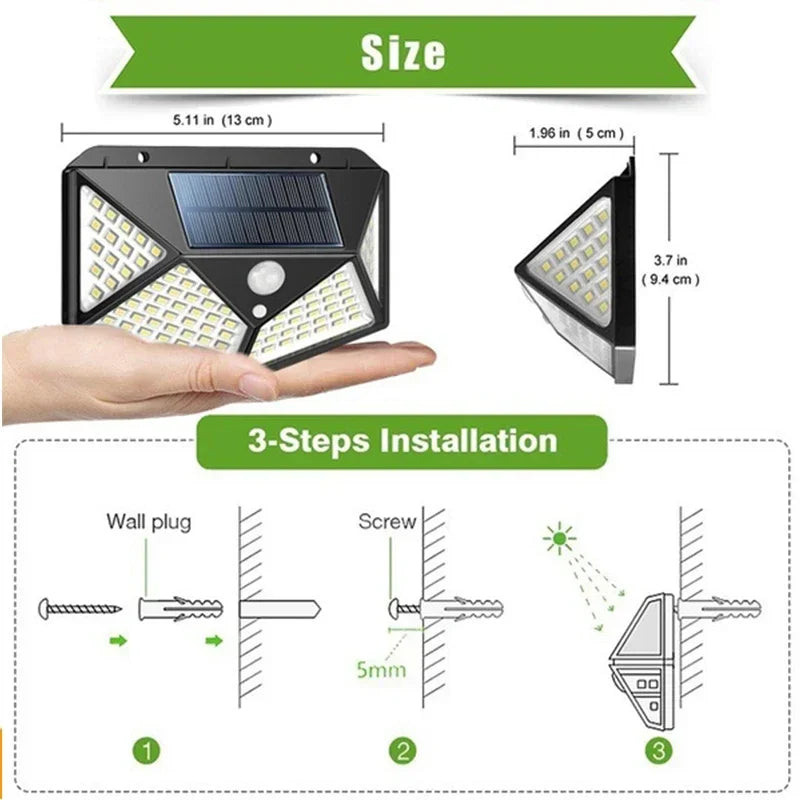 Size

5.11 in (13 cm)

1.96 in (5 cm)

3.7 in (9.4 cm)

3-Steps Installation

Wall plug

Screw

5mm

1

2

3