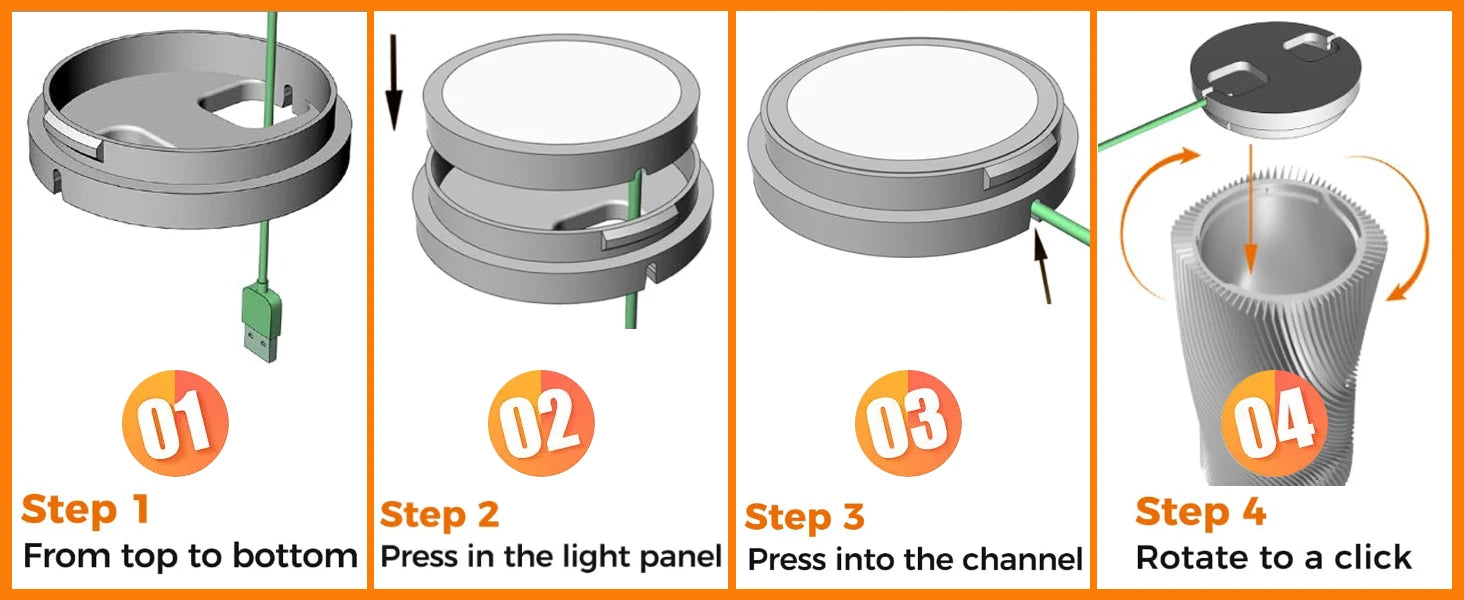 01

Step 1

From top to bottom

02

Step 2

Press in the light panel

03

Step 3

Press into the channel

04

Step 4

Rotate to a click