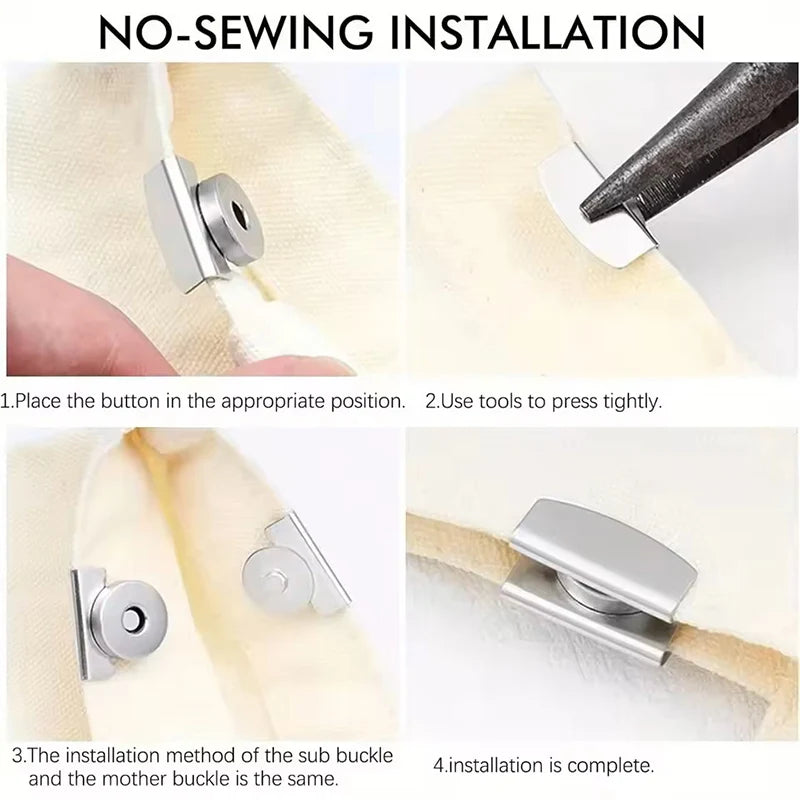 NO-SEWING INSTALLATION

1.Place the button in the appropriate position.

2.Use tools to press tightly.

3.The installation method of the sub buckle and the mother buckle is the same.

4.installation is complete.