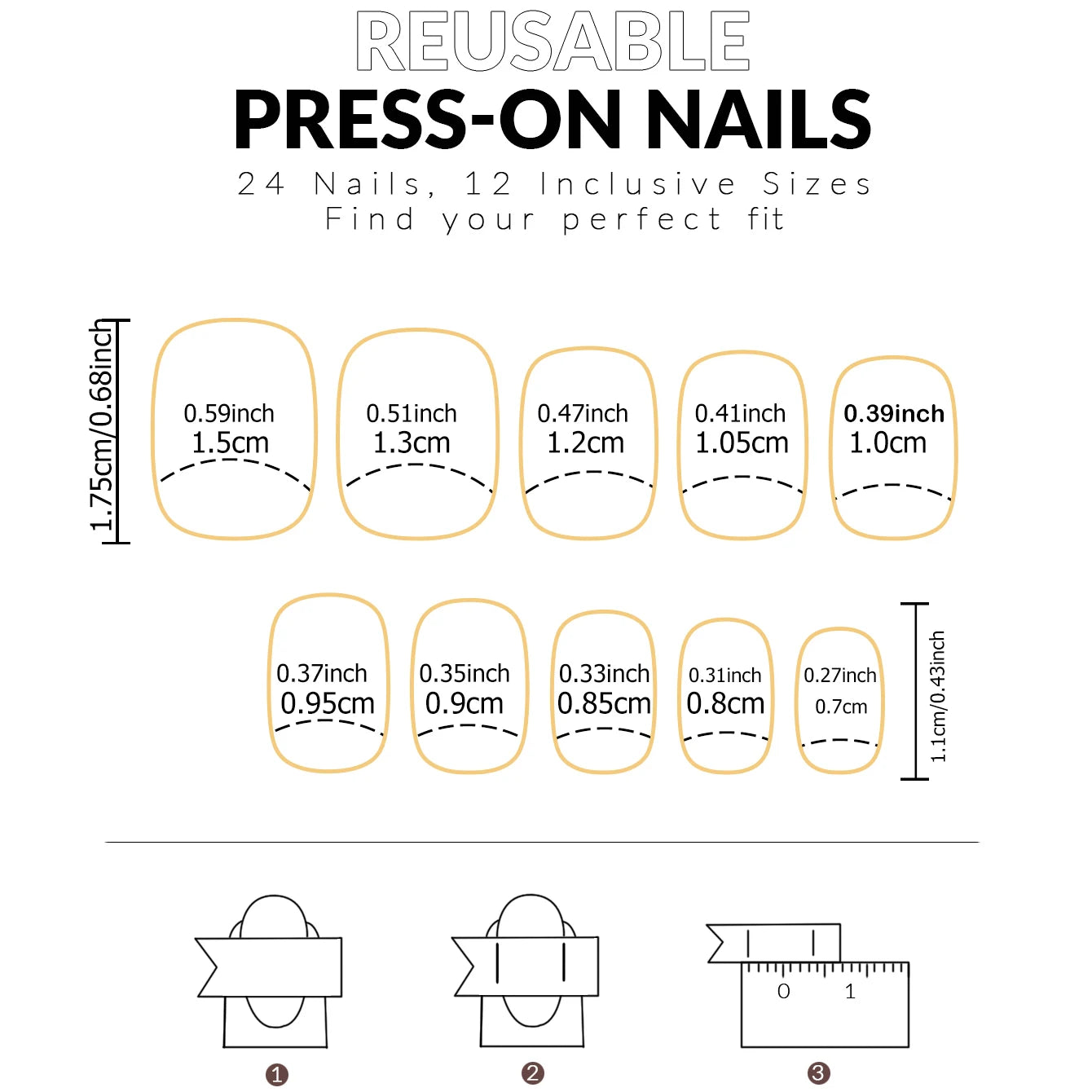 REUSABLE
PRESS-ON NAILS
24 Nails, 12 Inclusive Sizes
Find your perfect fit

1.75cm/0.68inch

0.59inch 1.5cm
0.51inch 1.3cm
0.47inch 1.2cm
0.41inch 1.05cm
0.39inch 1.0cm

0.37inch 0.95cm
0.35inch 0.9cm
0.33inch 0.85cm
0.31inch 0.8cm
0.27inch 0.7cm

1.1cm/0.43inch

0 1

❶ ❷ ❸