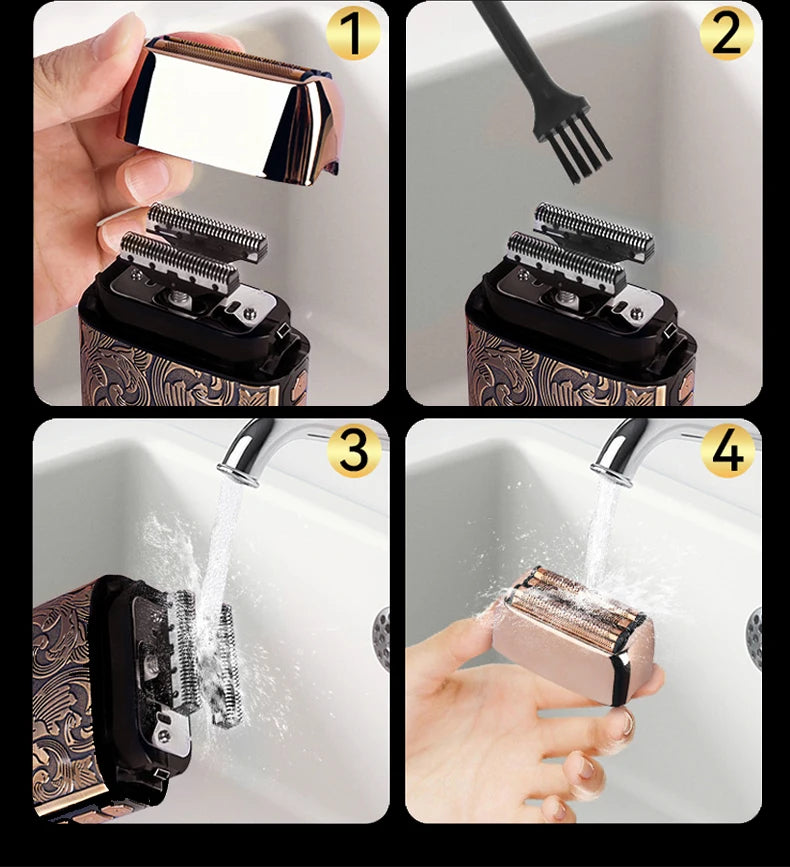 1

2

3

4