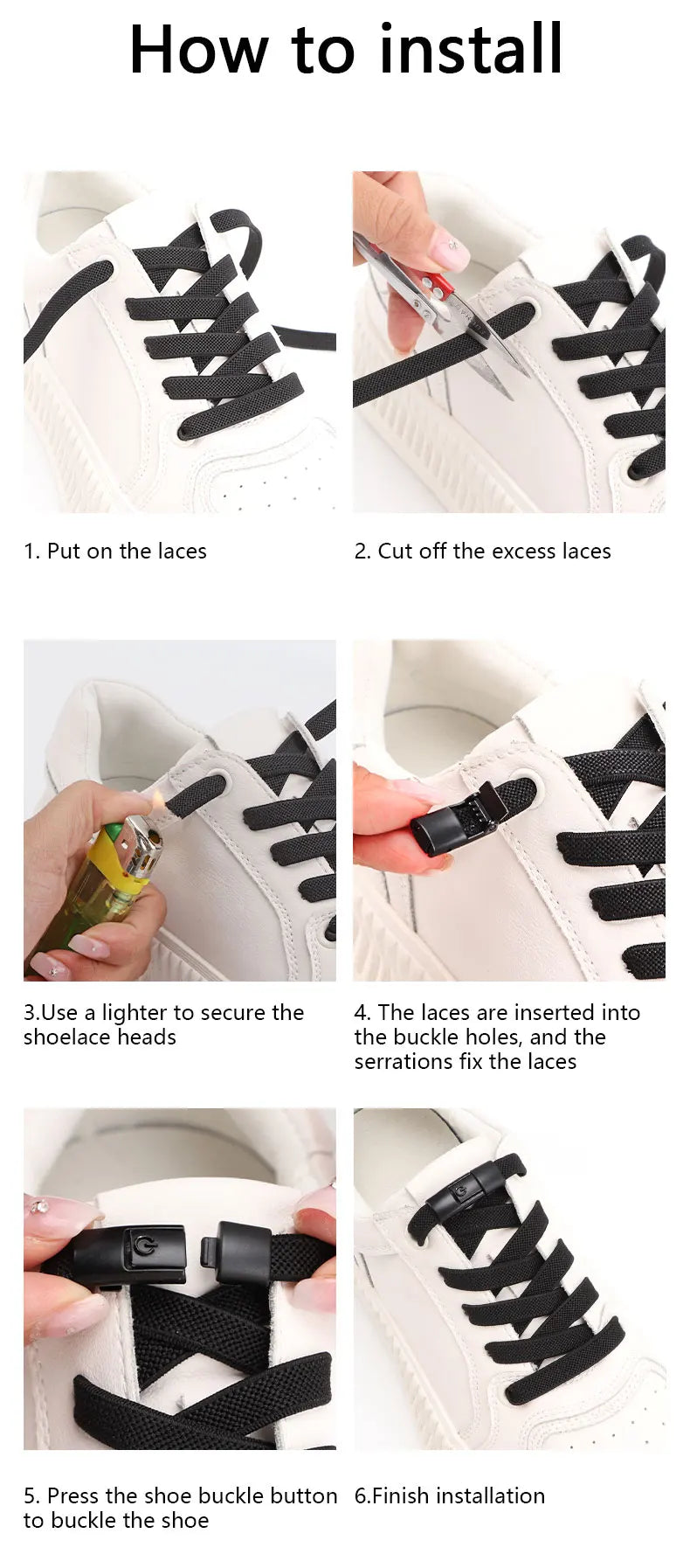 How to install

1. Put on the laces

2. Cut off the excess laces

3.Use a lighter to secure the shoelace heads

4. The laces are inserted into the buckle holes, and the serrations fix the laces

5. Press the shoe buckle button to buckle the shoe

6.Finish installation