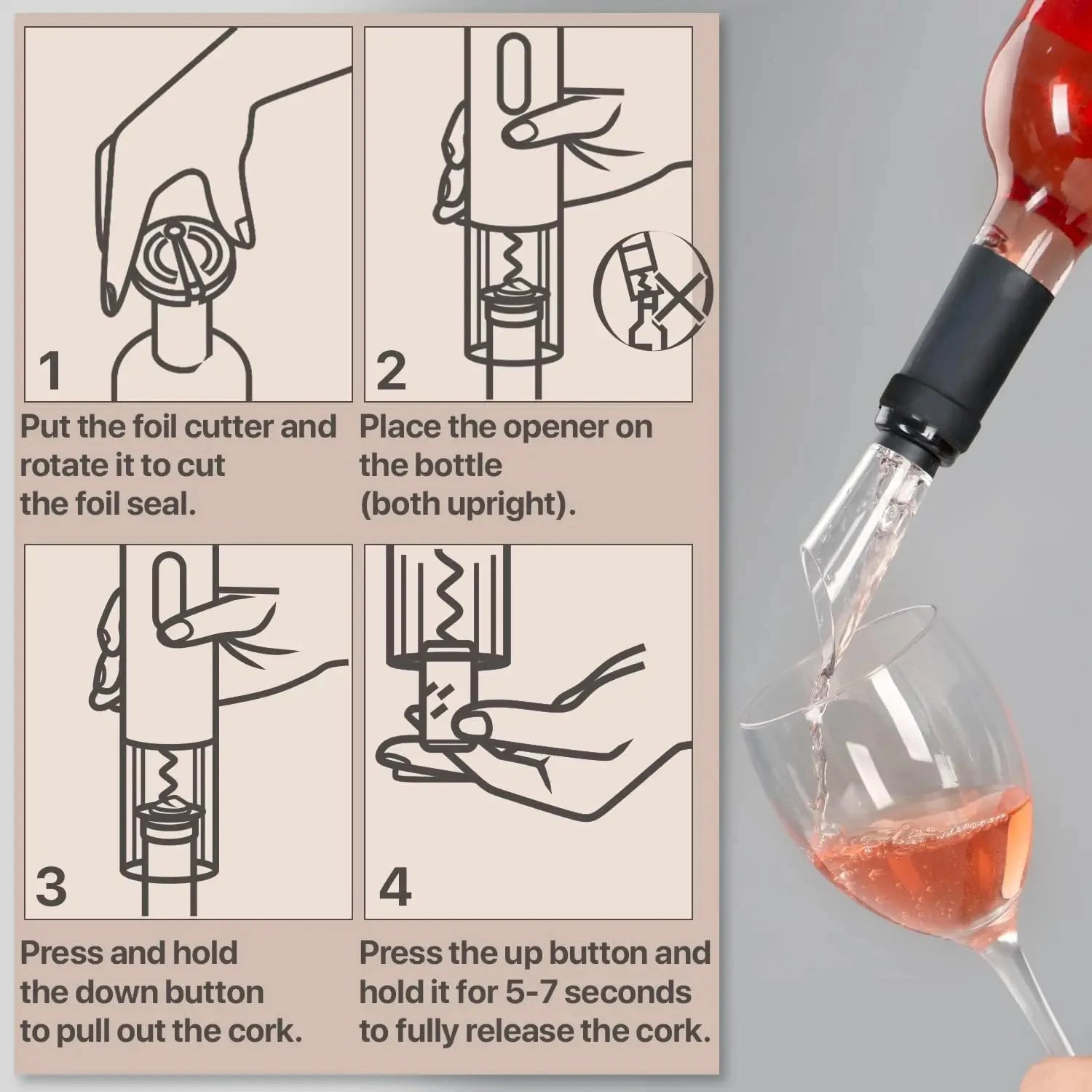 1

Put the foil cutter and rotate it to cut the foil seal.

2

Place the opener on the bottle (both upright).

3

Press and hold the down button to pull out the cork.

4

Press the up button and hold it for 5-7 seconds to fully release the cork.