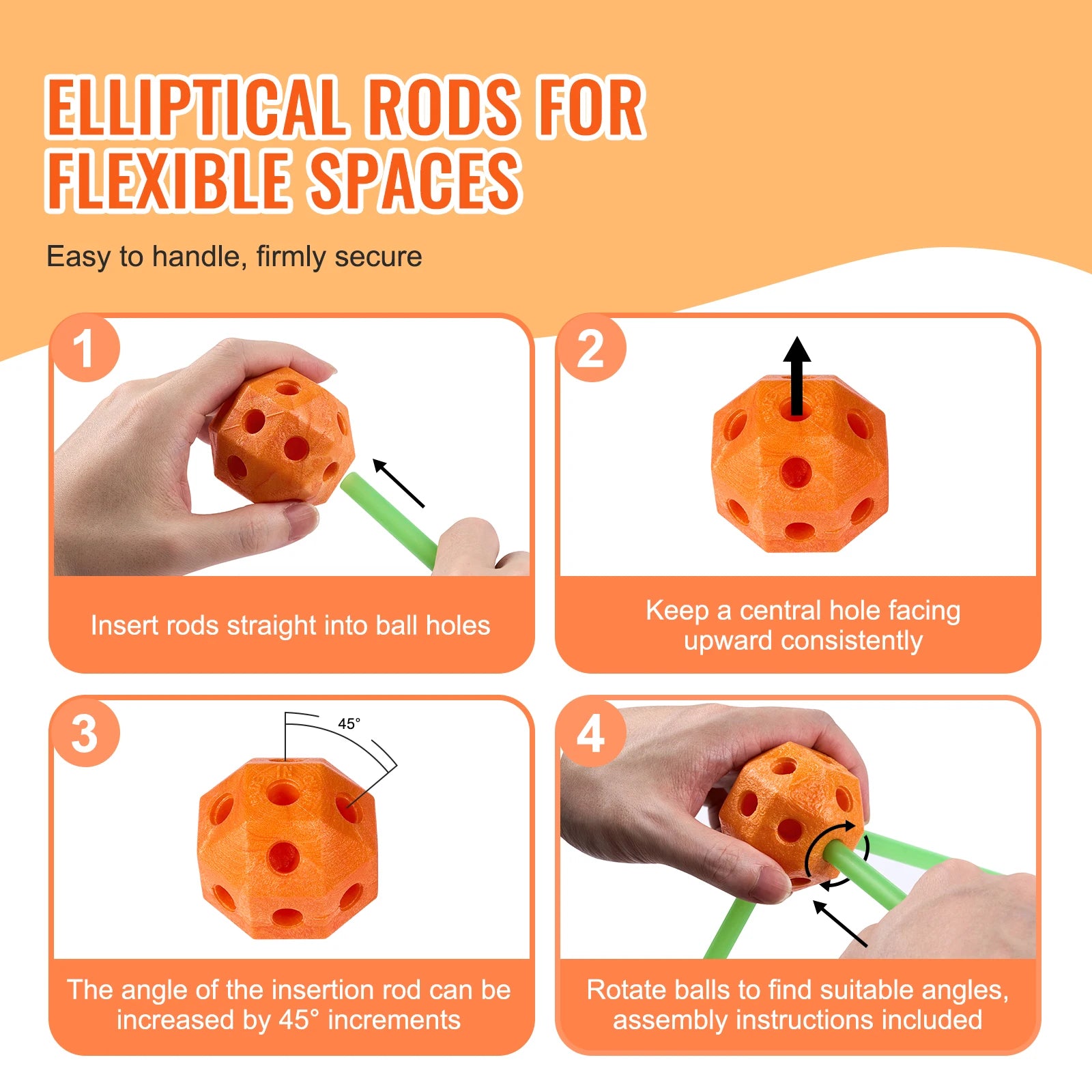 ELLIPTICAL RODS FOR FLEXIBLE SPACES

Easy to handle, firmly secure

1

Insert rods straight into ball holes

2

Keep a central hole facing upward consistently

3

45°

The angle of the insertion rod can be increased by 45° increments

4

Rotate balls to find suitable angles, assembly instructions included