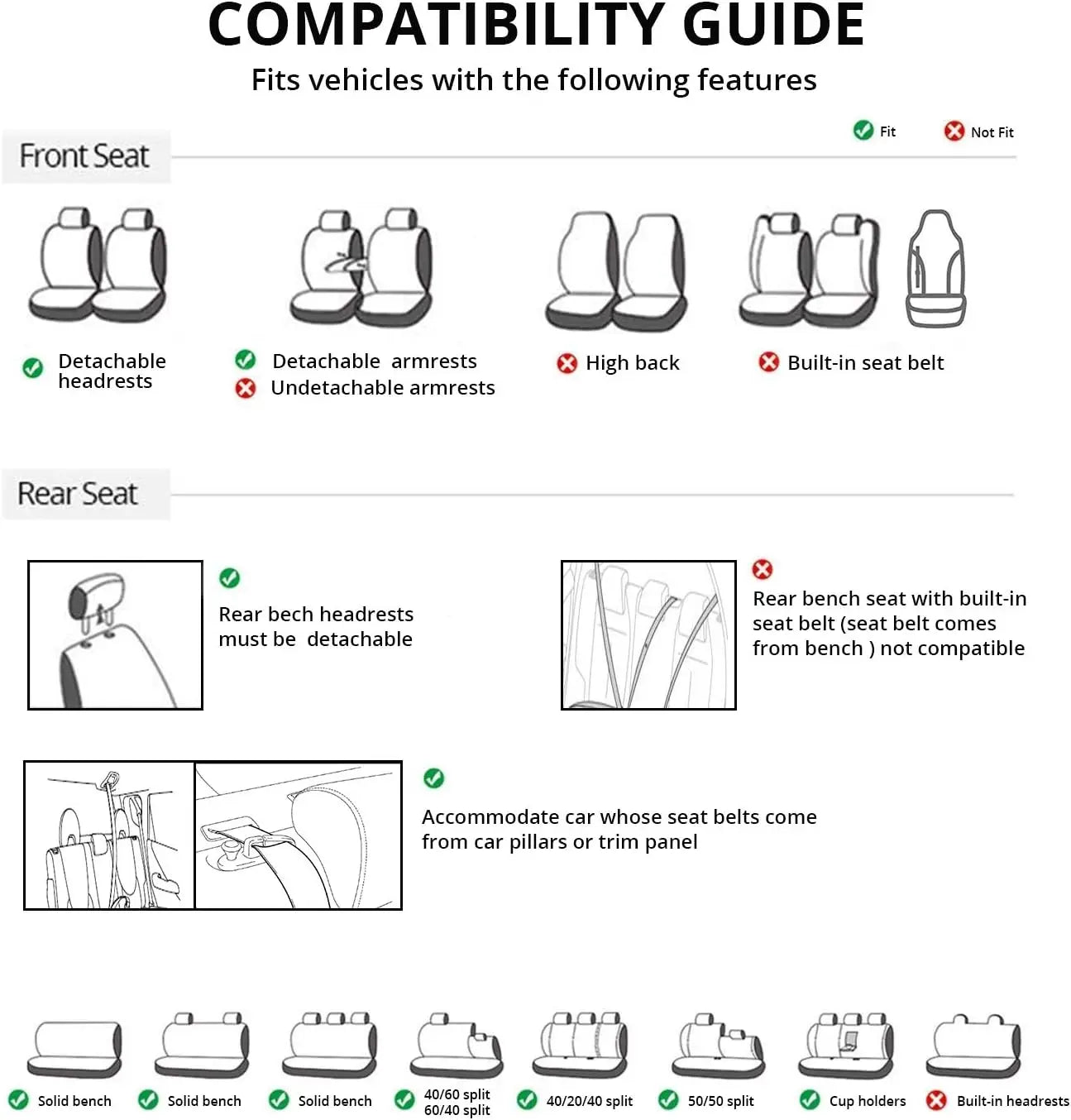 COMPATIBILITY GUIDE

Fits vehicles with the following features

Fit Not Fit

Front Seat

Detachable headrests

Detachable armrests
Undetachable armrests

High back

Built-in seat belt

Rear Seat

Rear bech headrests must be detachable

Rear bench seat with built-in seat belt (seat belt comes from bench ) not compatible

Accommodate car whose seat belts come from car pillars or trim panel

Solid bench

Solid bench

Solid bench

40/60 split
60/40 split

40/20/40 split

50/50 split

Cup holders

Built-in headrests