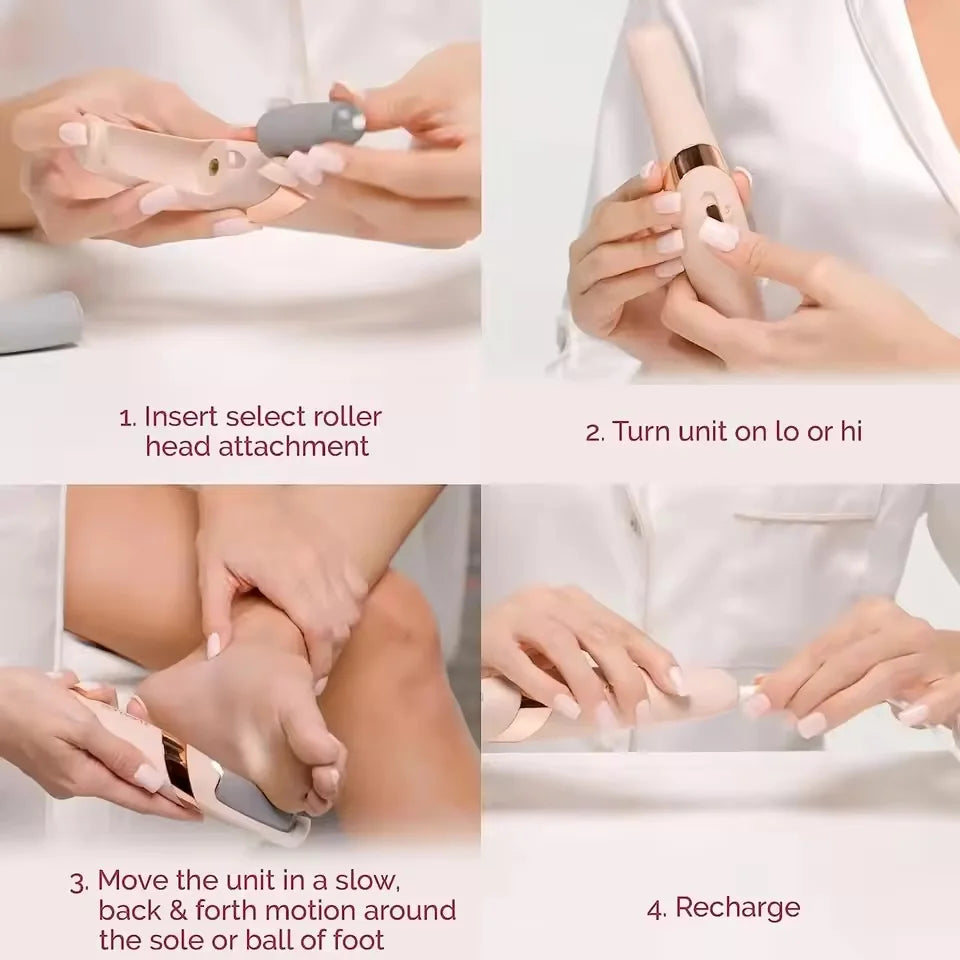 1. Insert select roller head attachment

2. Turn unit on lo or hi

3. Move the unit in a slow, back & forth motion around the sole or ball of foot

4. Recharge