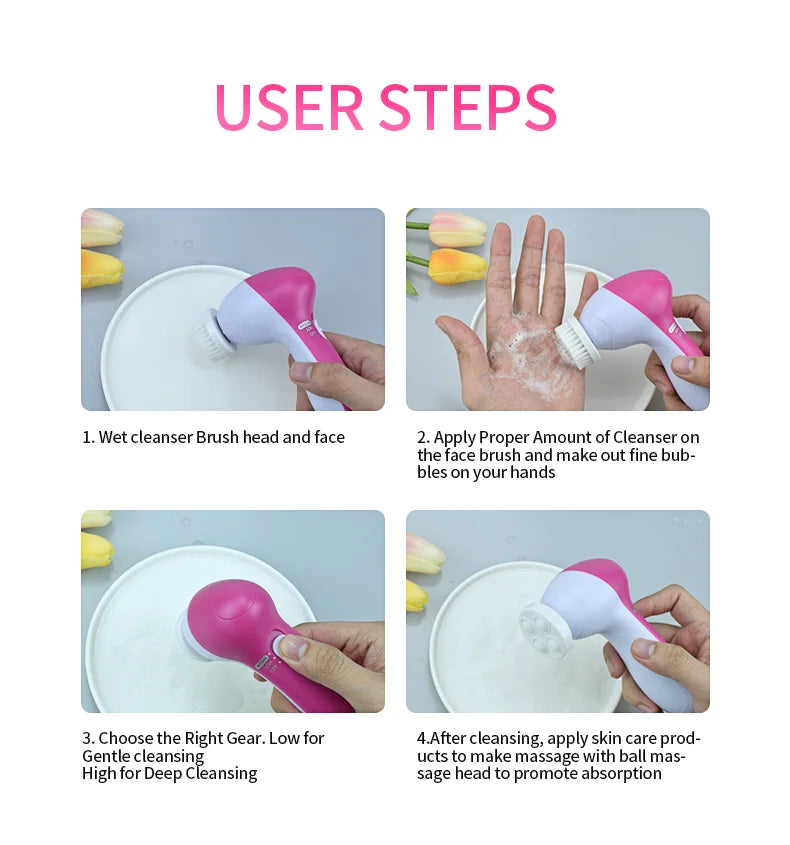 USER STEPS

1. Wet cleanser Brush head and face

2. Apply Proper Amount of Cleanser on the face brush and make out fine bubbles on your hands

3. Choose the Right Gear. Low for Gentle cleansing
High for Deep Cleansing

4.After cleansing, apply skin care products to make massage with ball massage head to promote absorption