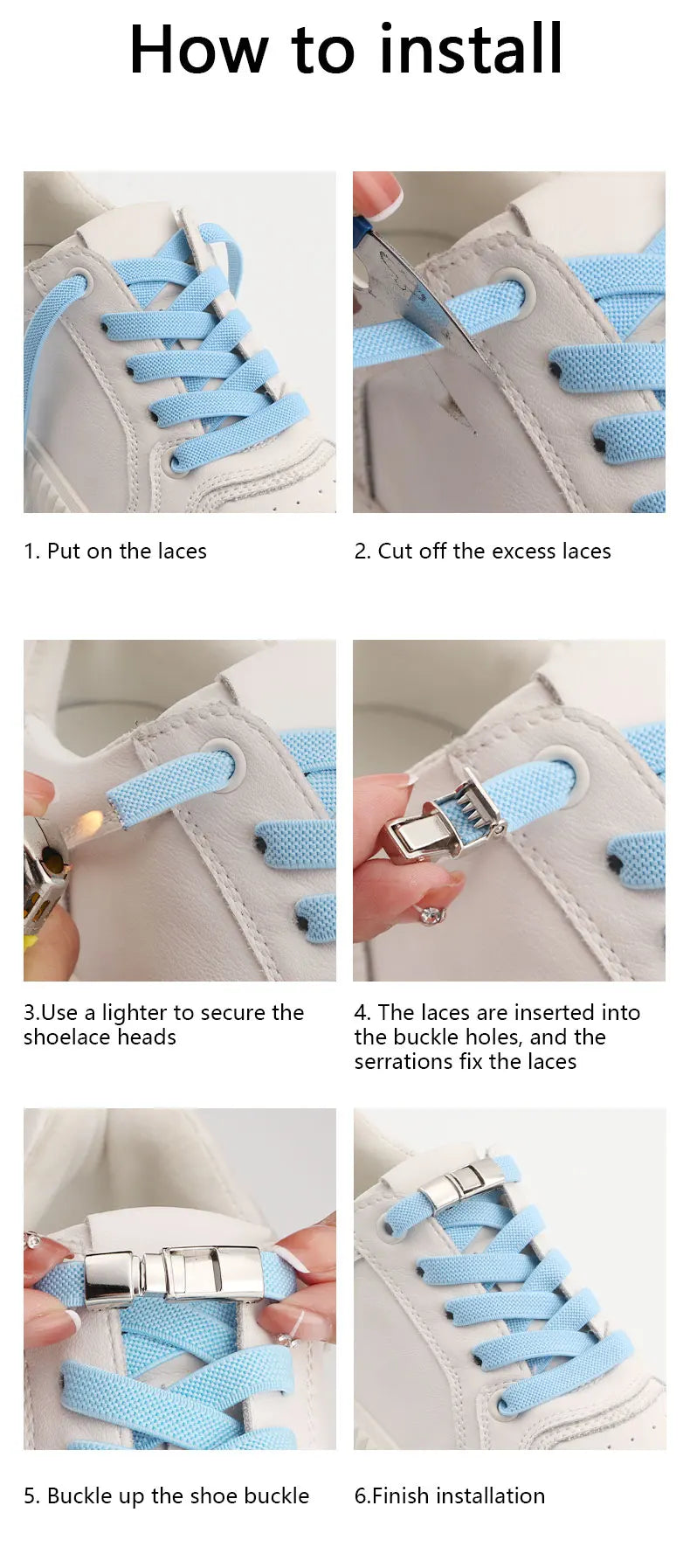 How to install

1. Put on the laces

2. Cut off the excess laces

3.Use a lighter to secure the shoelace heads

4. The laces are inserted into the buckle holes, and the serrations fix the laces

5. Buckle up the shoe buckle

6.Finish installation