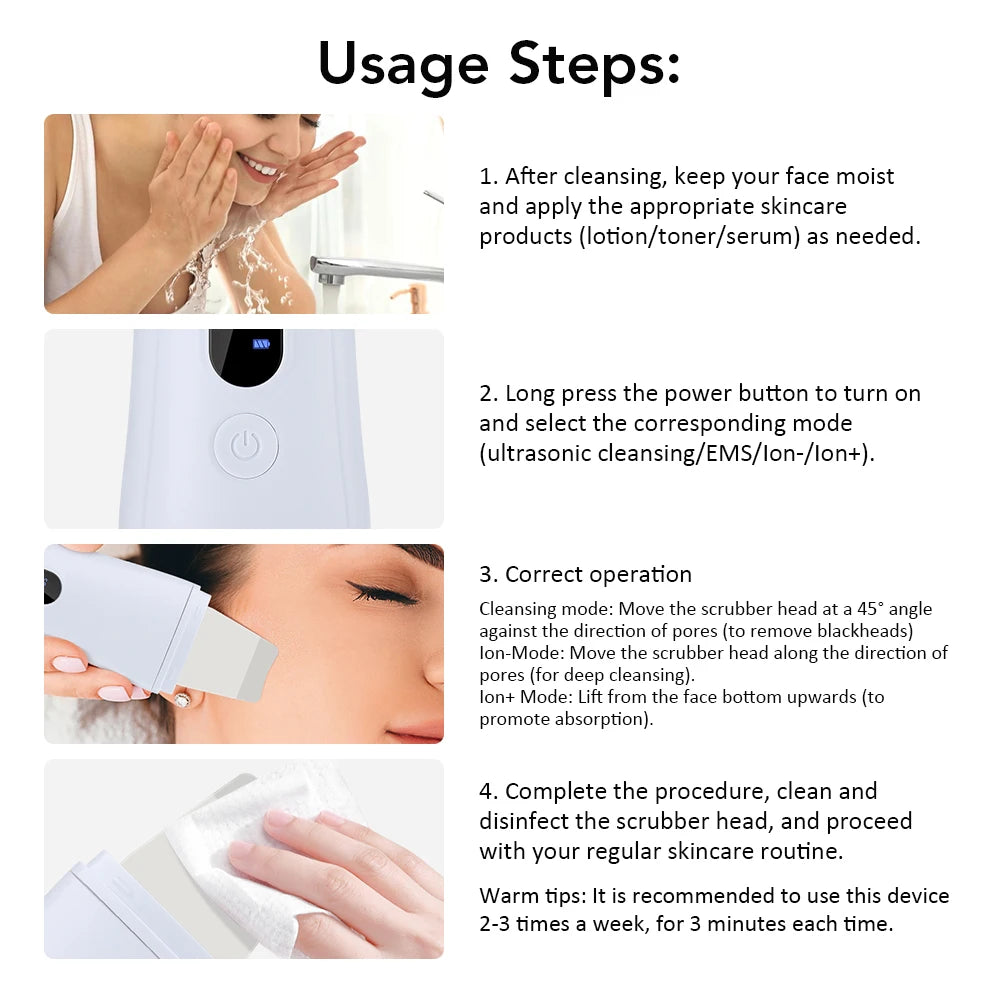 Usage Steps:

1. After cleansing, keep your face moist and apply the appropriate skincare products (lotion/toner/serum) as needed.

2. Long press the power button to turn on and select the corresponding mode (ultrasonic cleansing/EMS/Ion-/Ion+).

3. Correct operation

Cleansing mode: Move the scrubber head at a 45° angle against the direction of pores (to remove blackheads)
Ion-Mode: Move the scrubber head along the direction of pores (for deep cleansing).
Ion+ Mode: Lift from the face bottom upwards (to promote absorption).

4. Complete the procedure, clean and disinfect the scrubber head, and proceed with your regular skincare routine.

Warm tips: It is recommended to use this device 2-3 times a week, for 3 minutes each time.