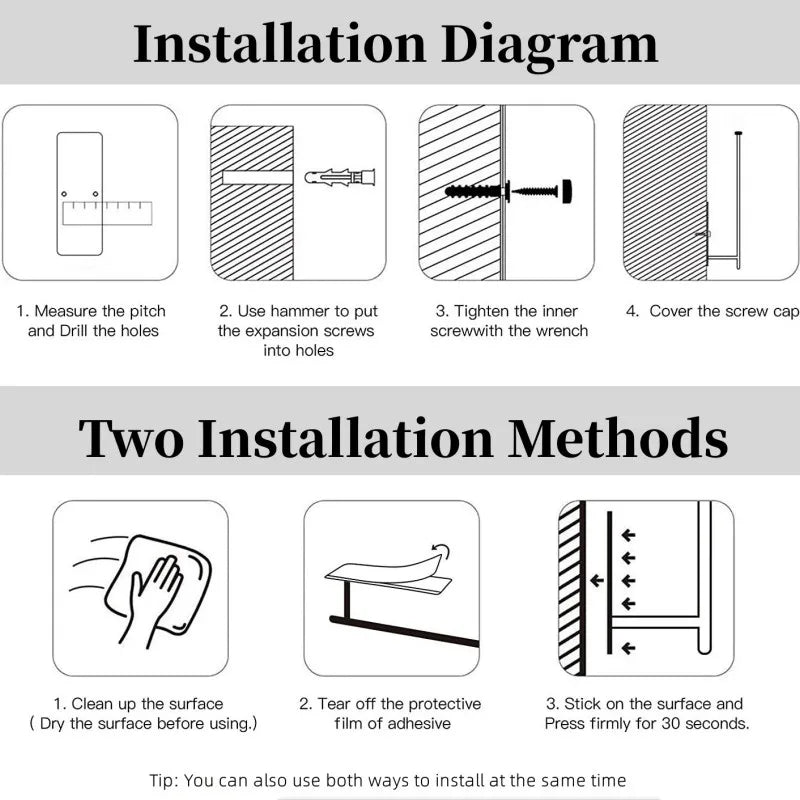 Installation Diagram

1. Measure the pitch and Drill the holes

2. Use hammer to put the expansion screws into holes

3. Tighten the inner screwwith the wrench

4. Cover the screw cap

Two Installation Methods

1. Clean up the surface ( Dry the surface before using.)

2. Tear off the protective film of adhesive

3. Stick on the surface and Press firmly for 30 seconds.

Tip: You can also use both ways to install at the same time