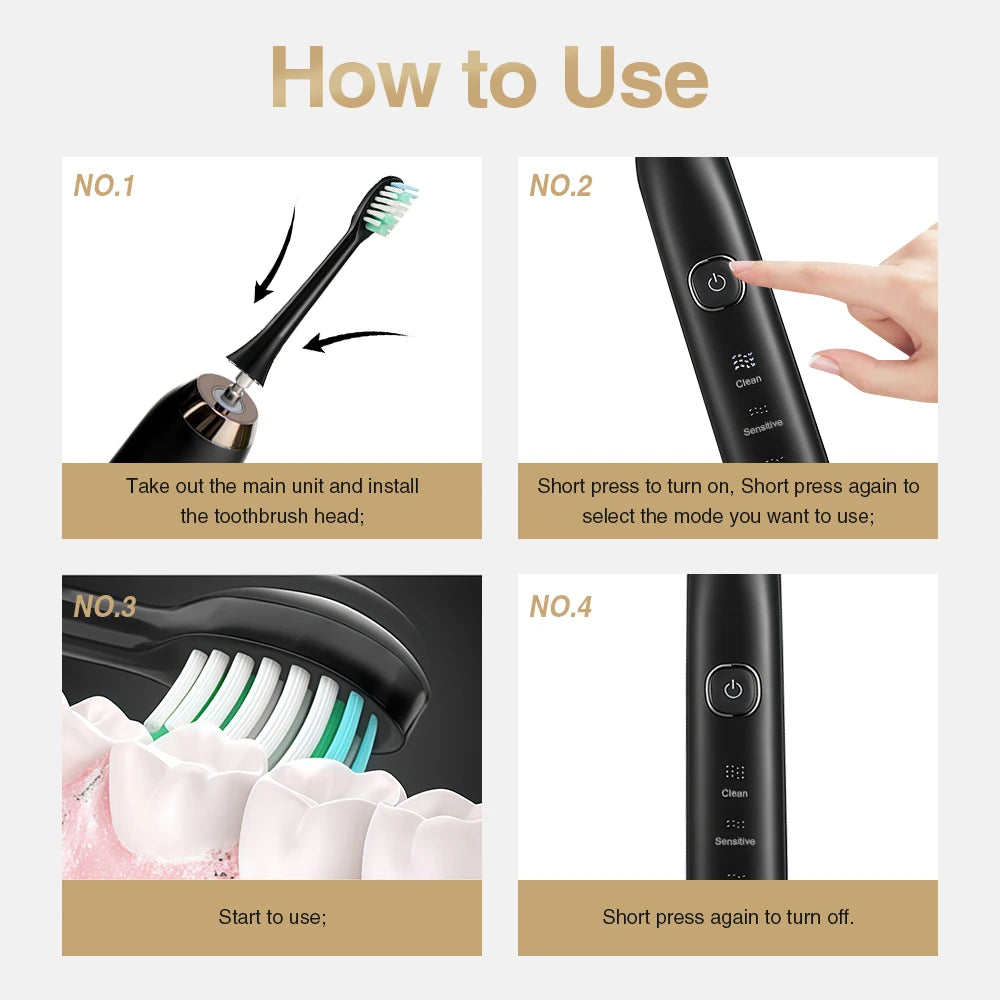 How to Use

NO.1

Take out the main unit and install the toothbrush head;

NO.2

Clean

Sensitive

Short press to turn on, Short press again to select the mode you want to use;

NO.3

Start to use;

NO.4

Clean

Sensitive

Short press again to turn off.