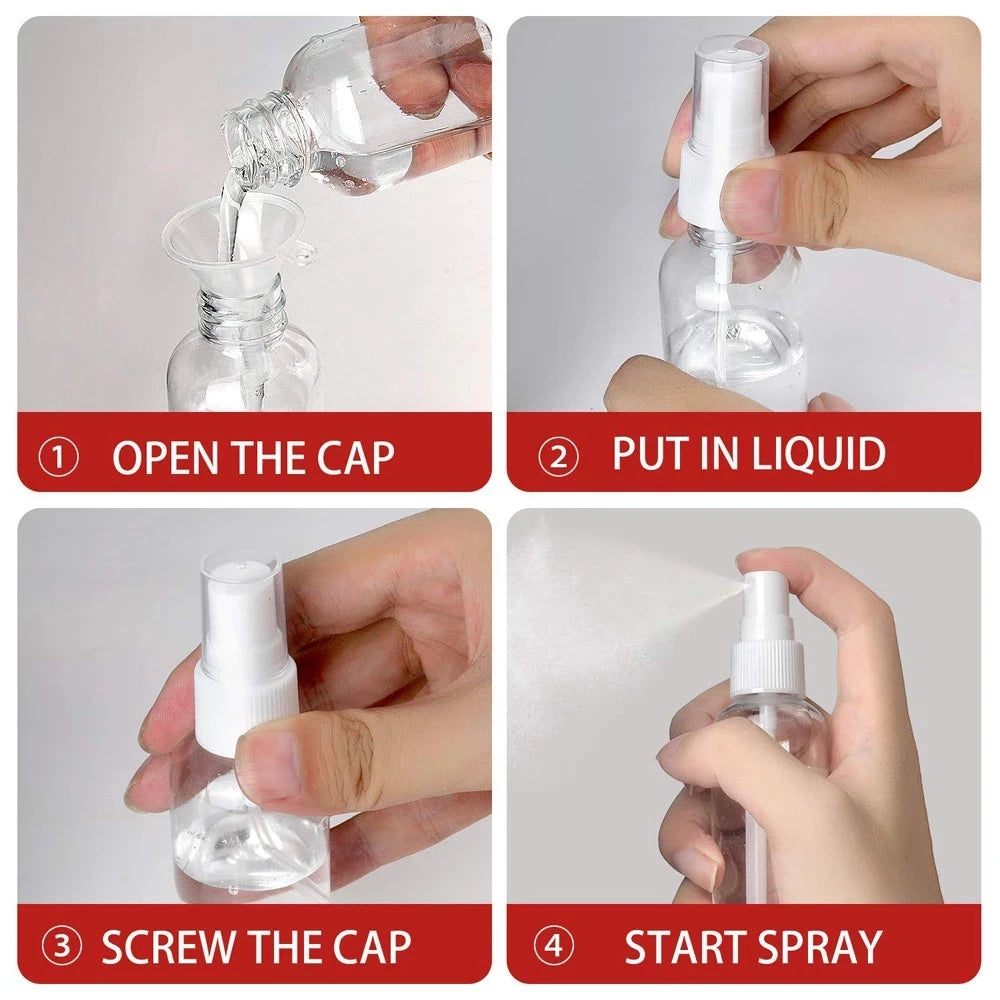 ① OPEN THE CAP

② PUT IN LIQUID

③ SCREW THE CAP

④ START SPRAY