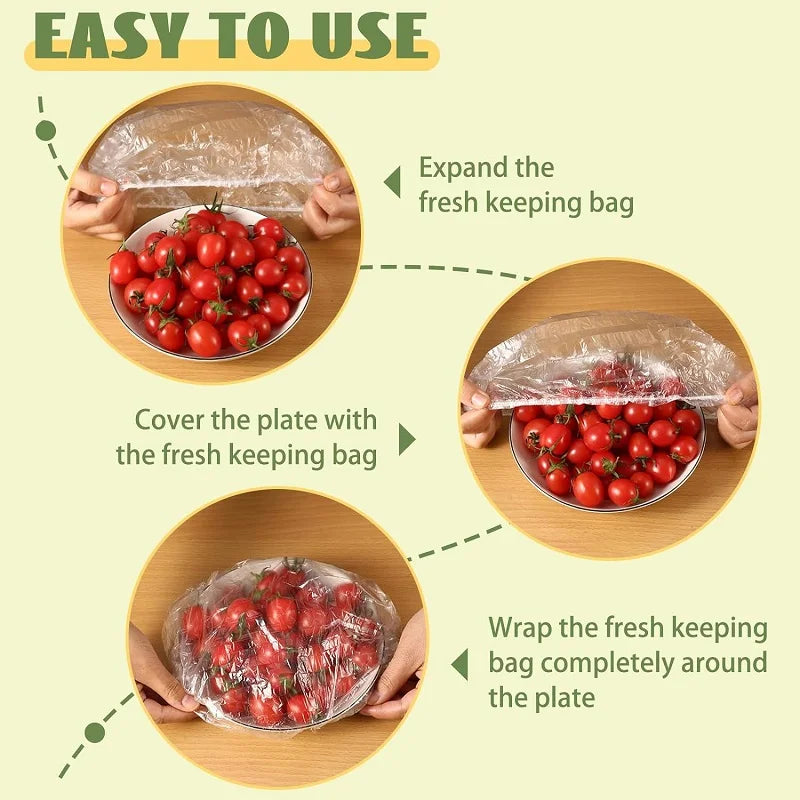 EASY TO USE

Expand the fresh keeping bag

Cover the plate with the fresh keeping bag

Wrap the fresh keeping bag completely around the plate