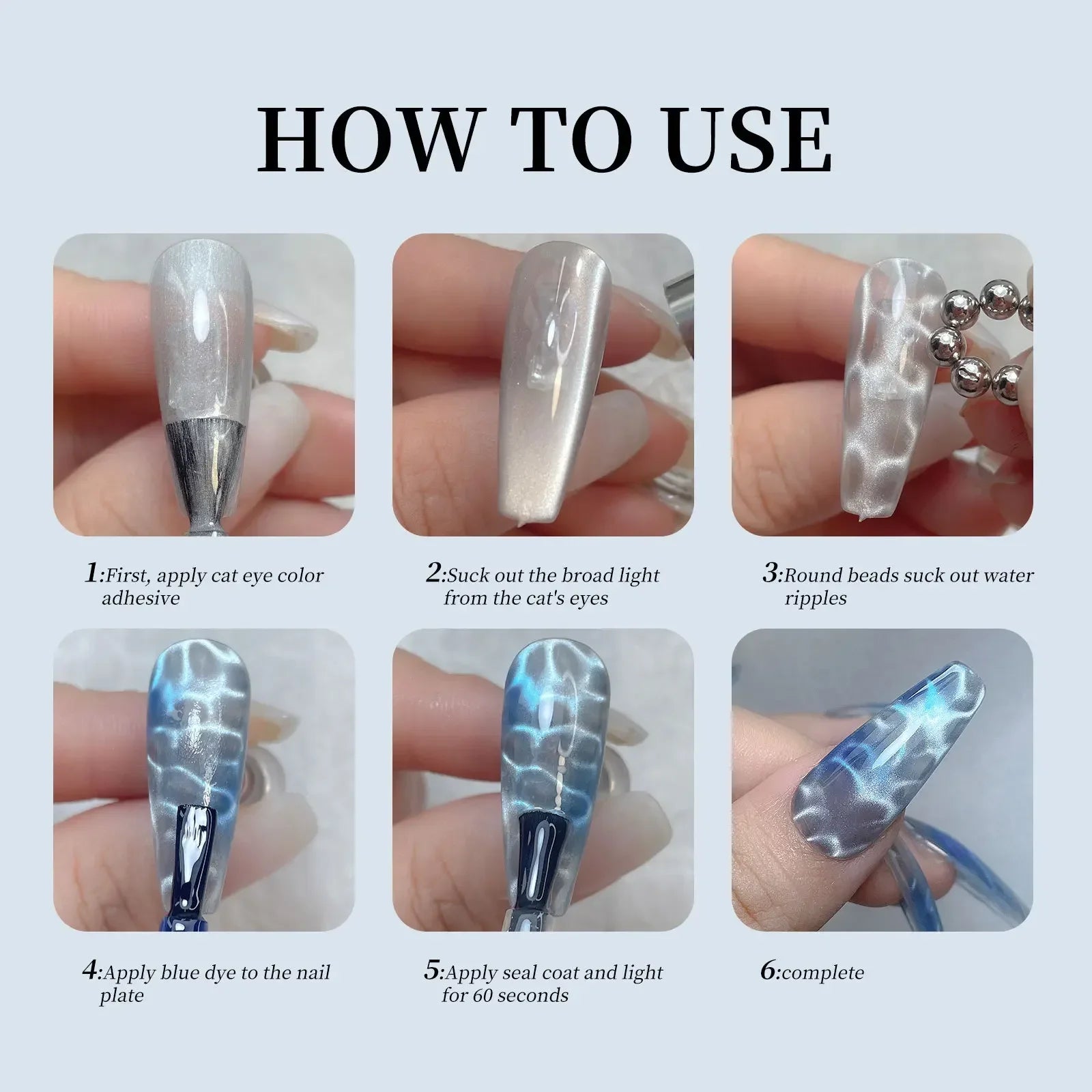 HOW TO USE

1:First, apply cat eye color adhesive

2:Suck out the broad light from the cat's eyes

3:Round beads suck out water ripples

4:Apply blue dye to the nail plate

5:Apply seal coat and light for 60 seconds

6:complete