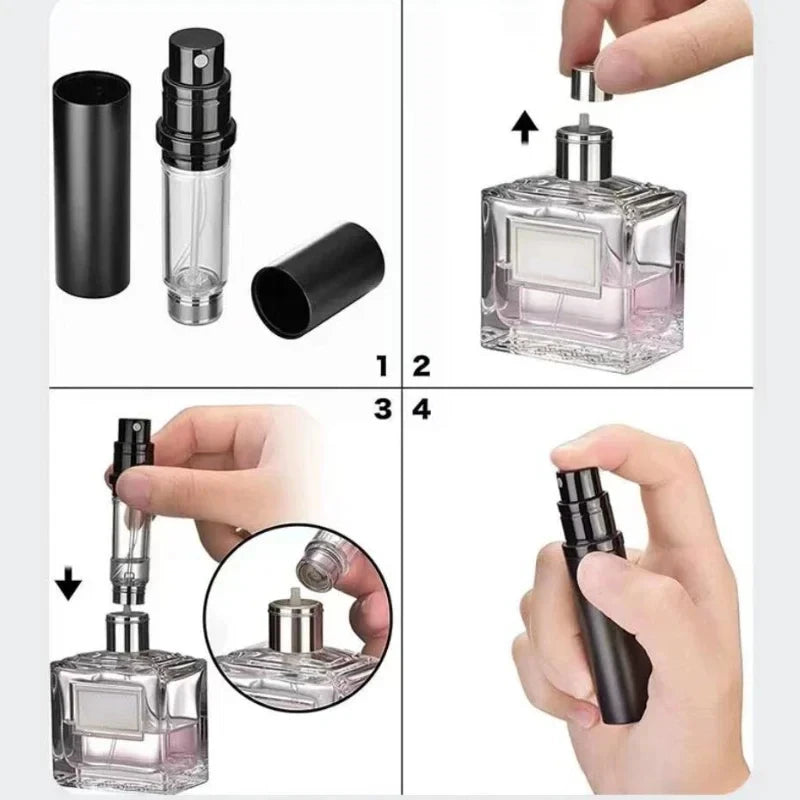 1 2
3 4