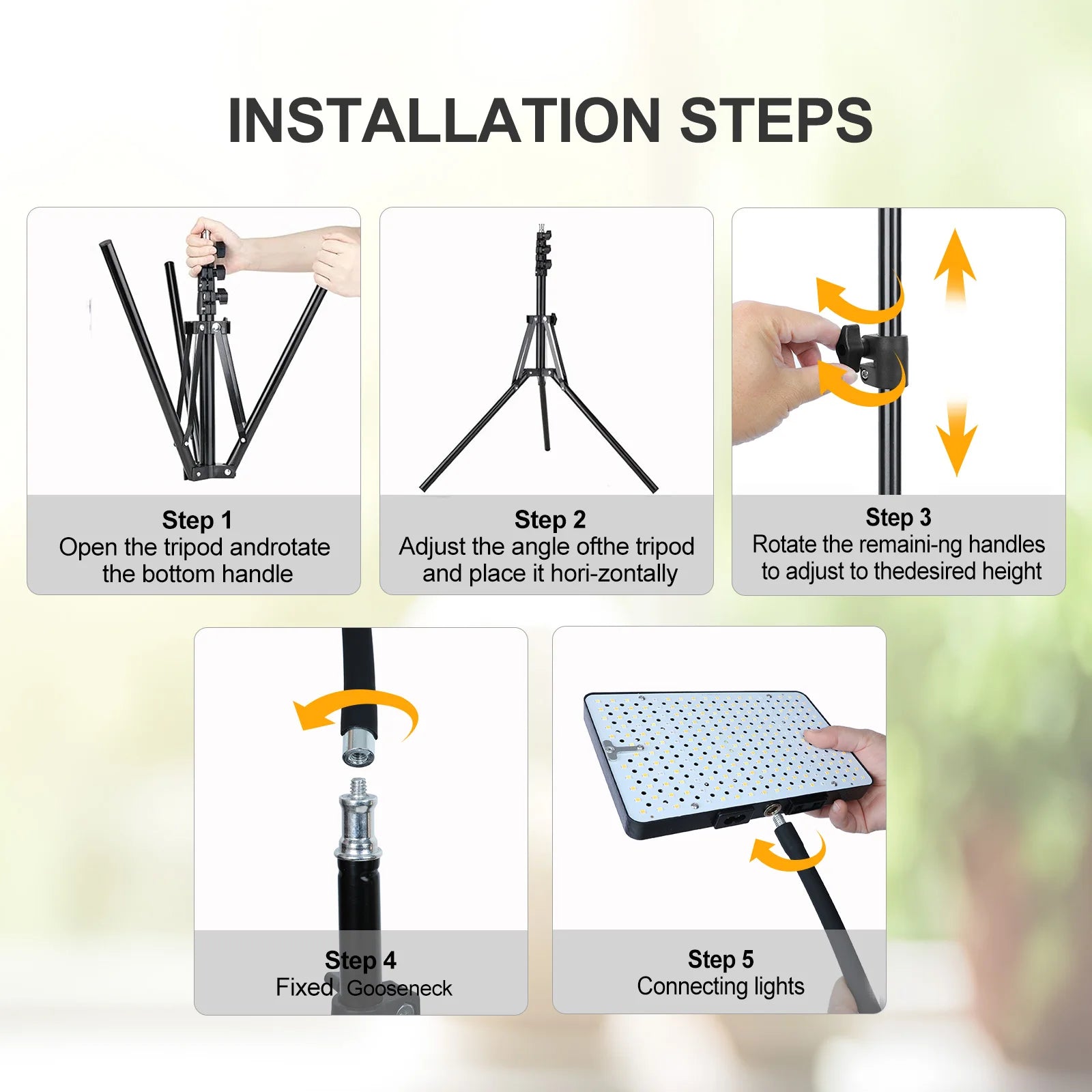 INSTALLATION STEPS

Step 1
Open the tripod androtate the bottom handle

Step 2
Adjust the angle ofthe tripod and place it hori-zontally

Step 3
Rotate the remaini-ng handles to adjust to thedesired height

Step 4
Fixed Gooseneck

Step 5
Connecting lights