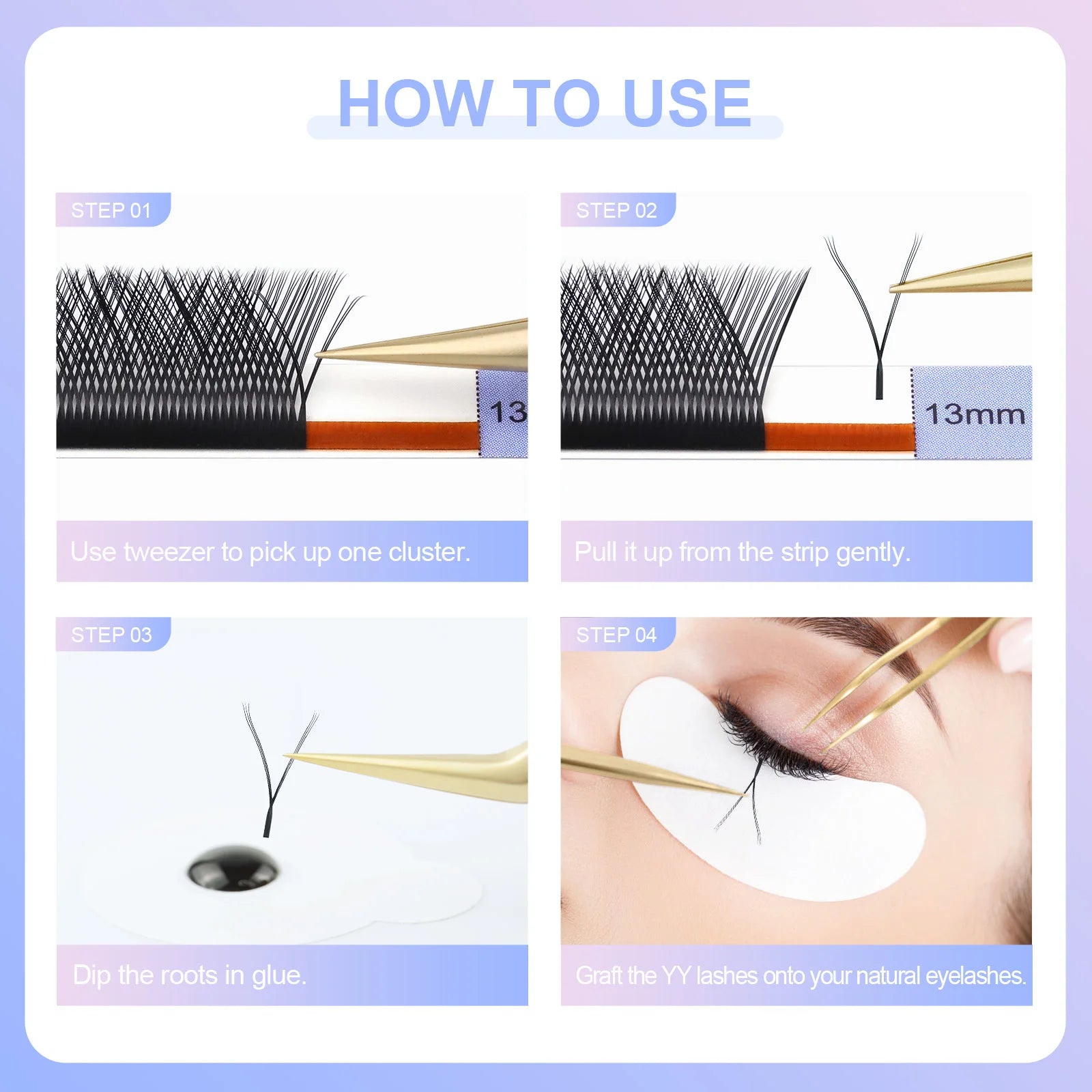 HOW TO USE

STEP 01

13

Use tweezer to pick up one cluster.

STEP 02

13mm

Pull it up from the strip gently.

STEP 03

Dip the roots in glue.

STEP 04

Graft the YY lashes onto your natural eyelashes.