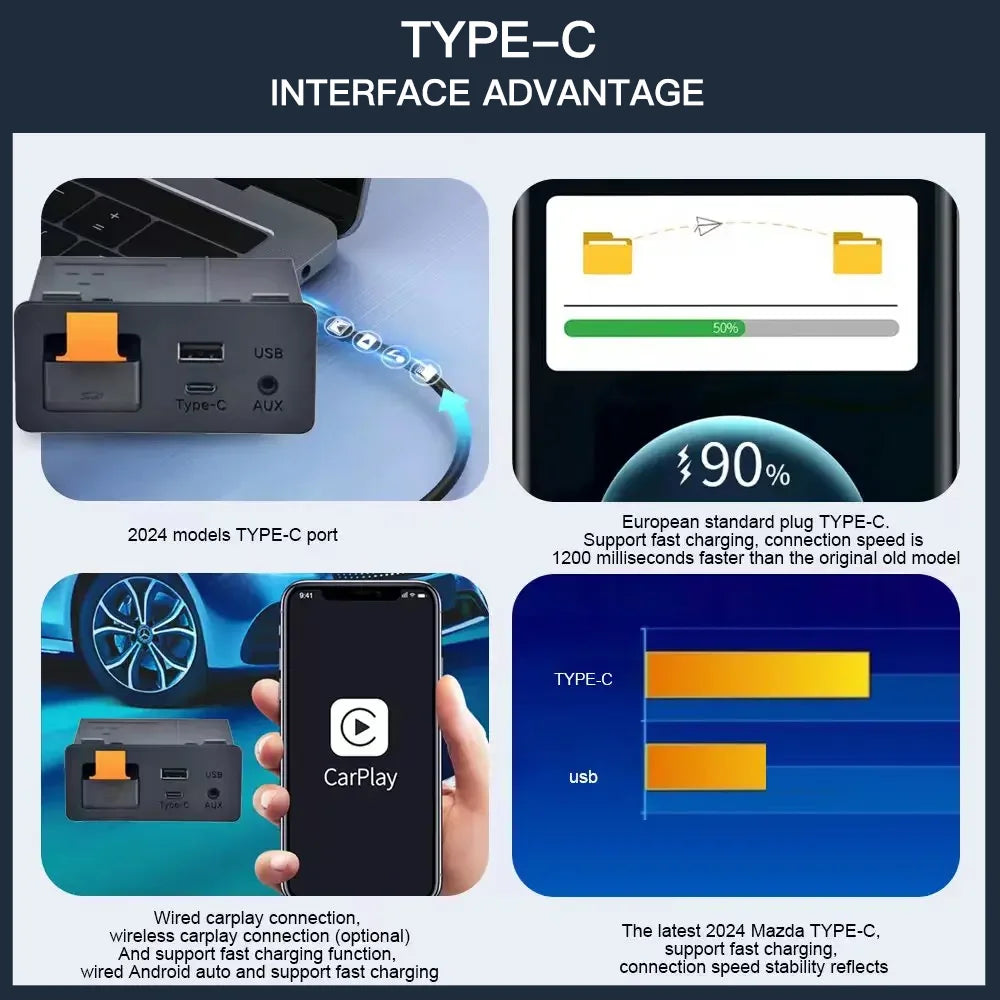 TYPE-C
INTERFACE ADVANTAGE

USB
Type-C
AUX

2024 models TYPE-C port

50%

90%

European standard plug TYPE-C.
Support fast charging, connection speed is 1200 milliseconds faster than the original old model

9:41

CarPlay

USB
Type-C
AUX

Wired carplay connection,
wireless carplay connection (optional)
And support fast charging function,
wired Android auto and support fast charging

TYPE-C

usb

The latest 2024 Mazda TYPE-C,
support fast charging,
connection speed stability reflects