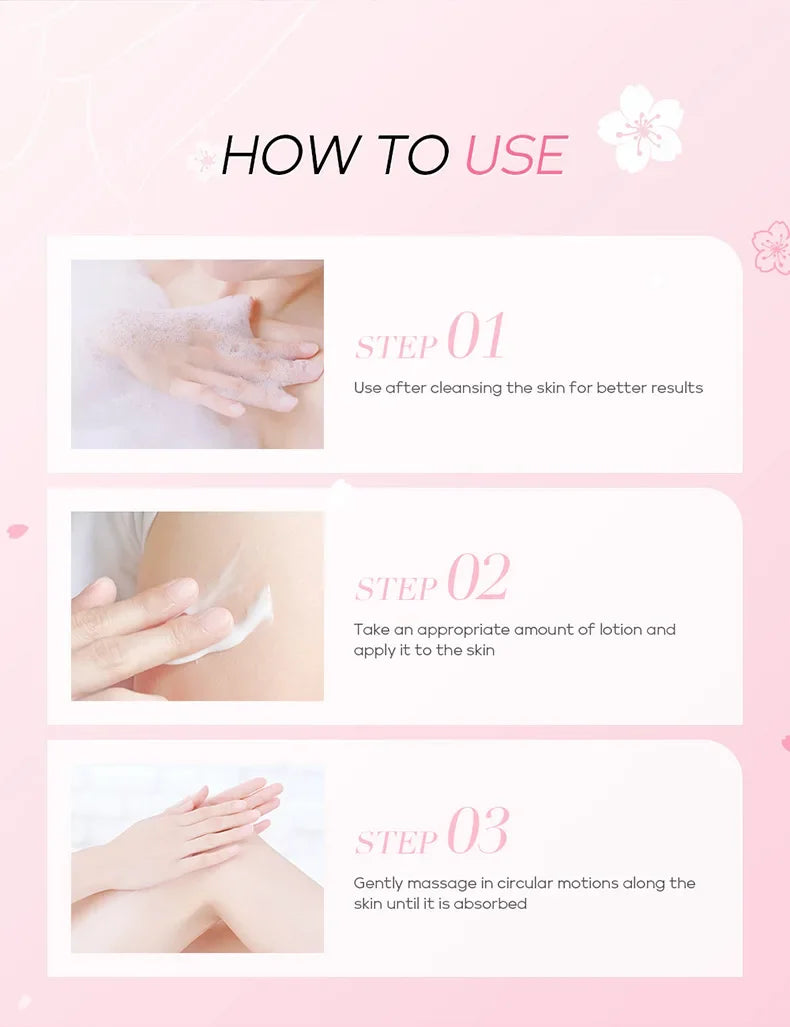 HOW TO USE

STEP 01

Use after cleansing the skin for better results

STEP 02

Take an appropriate amount of lotion and apply it to the skin

STEP 03

Gently massage in circular motions along the skin until it is absorbed