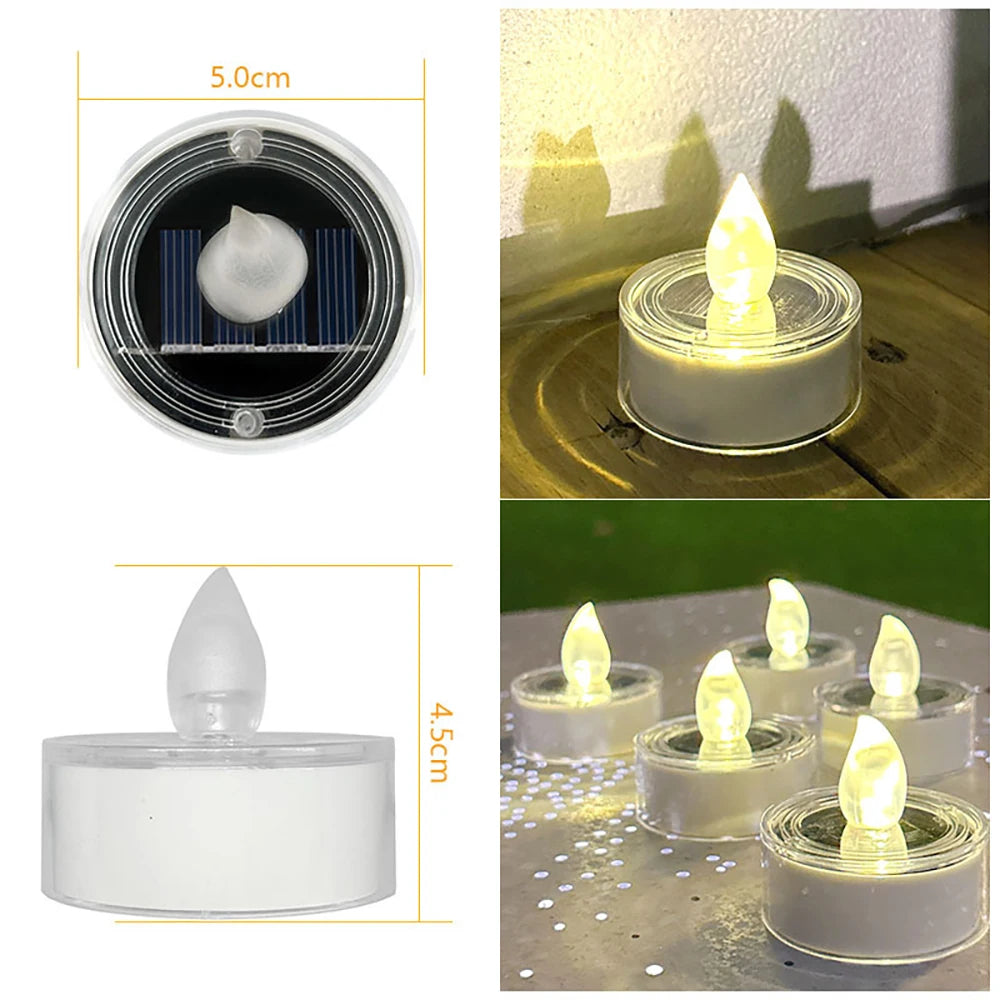 5.0cm

4.5cm