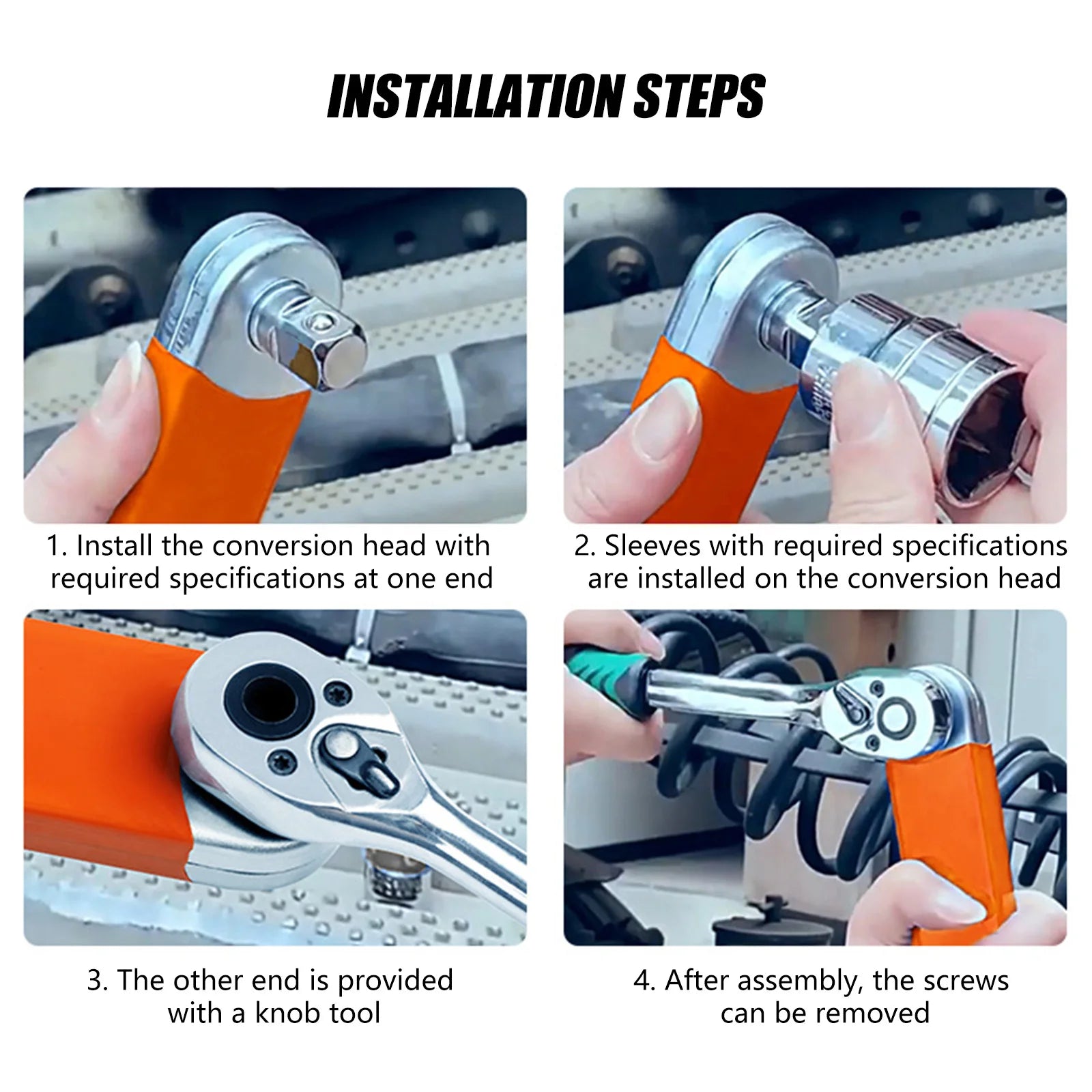 INSTALLATION STEPS

1. Install the conversion head with required specifications at one end

2. Sleeves with required specifications are installed on the conversion head

3. The other end is provided with a knob tool

4. After assembly, the screws can be removed